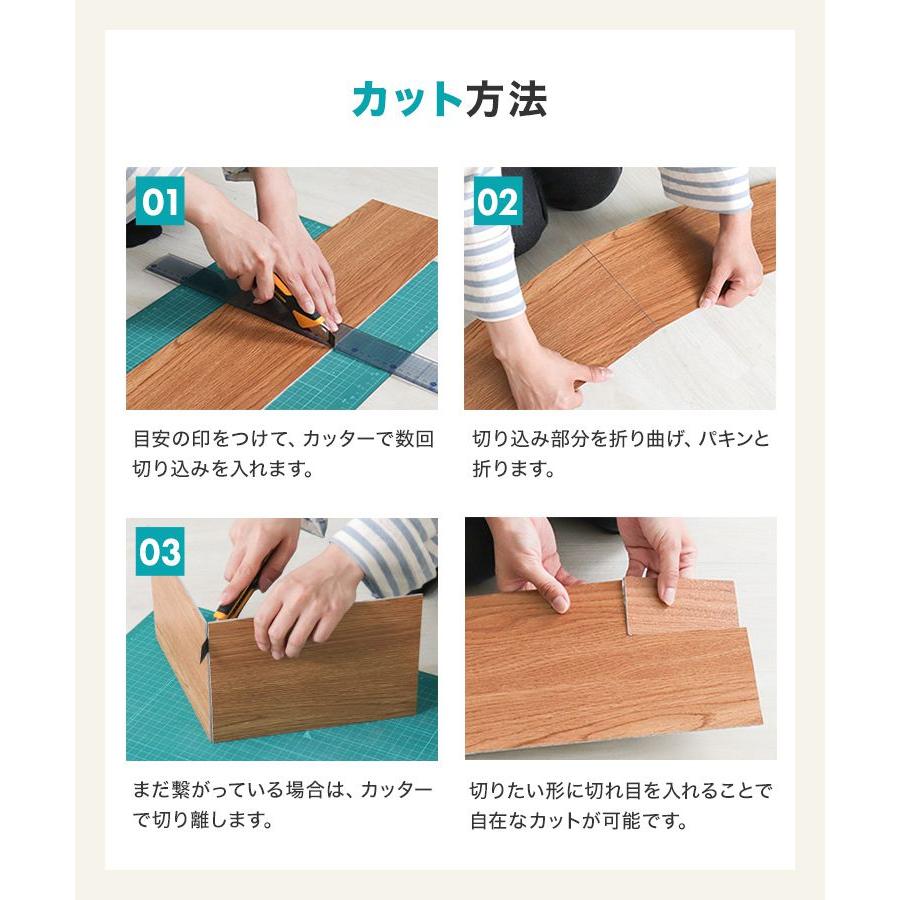 カット方法

01

目安の印をつけて、カッターで数回切り込みを入れます。

02

切り込み部分を折り曲げ、パキンと折ります。

03

まだ繋がっている場合は、カッターで切り離します。

切りたい形に切れ目を入れることで自在なカットが可能です。