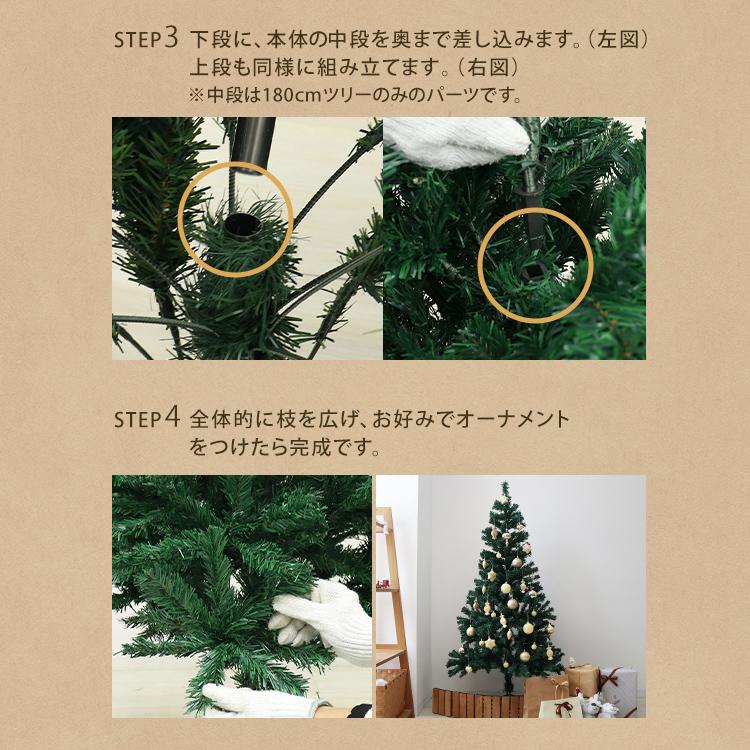 STEP3 下段に、本体の中段を奥まで差し込みます。（左図）
上段も同様に組み立てます。（右図）
※中段は180cmツリーのみのパーツです。

STEP4 全体的に枝を広げ、お好みでオーナメントをつけたら完成です。