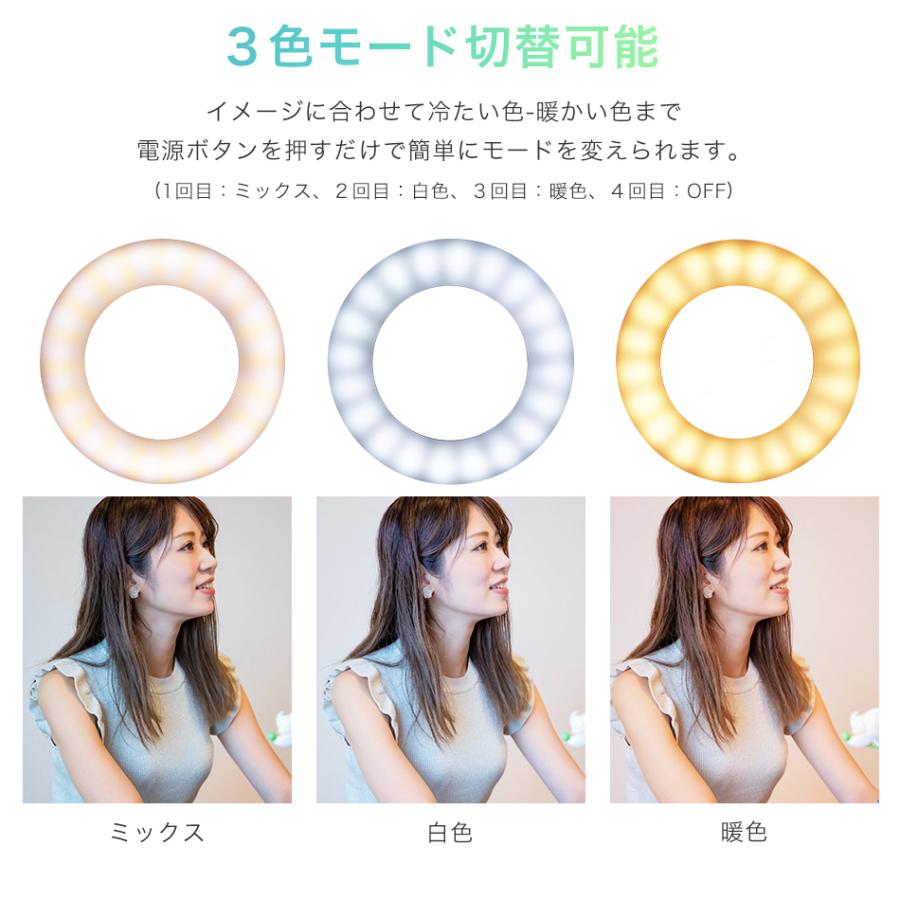 3色モード切替可能

イメージに合わせて冷たい色-暖かい色まで
電源ボタンを押すだけで簡単にモードを変えられます。

（1回目：ミックス、2回目：白色、3回目：暖色、4回目：OFF）

ミックス

白色

暖色