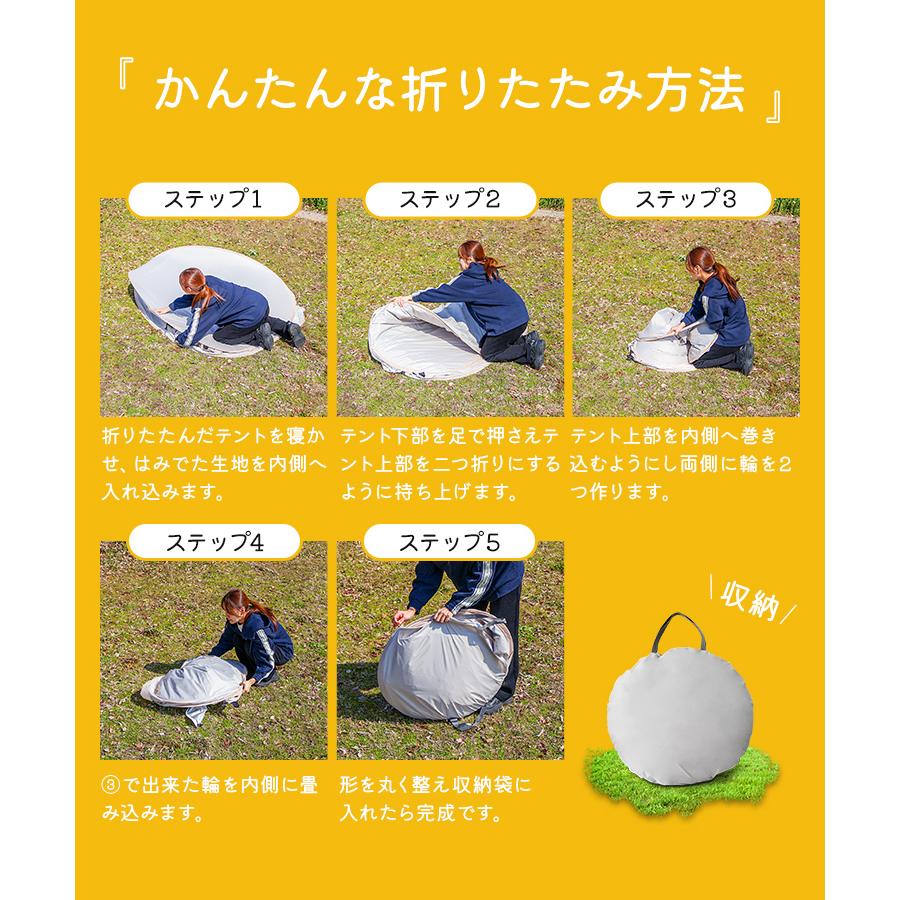 『 かんたんな折りたたみ方法 』

ステップ1

折りたたんだテントを寝かせ、はみでた生地を内側へ入れ込みます。

ステップ2

テント下部を足で押さえテント上部を二つ折りにするように持ち上げます。

ステップ3

テント上部を内側へ巻き込むようにし両側に輪を2つ作ります。

ステップ4

③で出来た輪を内側に畳み込みます。

ステップ5

形を丸く整え収納袋に入れたら完成です。

収納