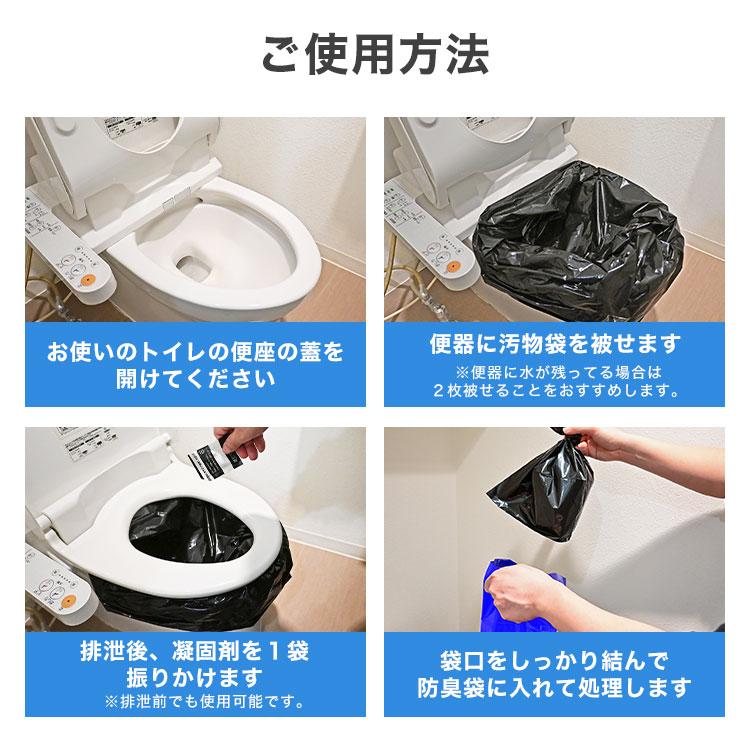 ご使用方法

お使いのトイレの便座の蓋を開けてください

便器に汚物袋を被せます
※便器に水が残ってる場合は２枚被せることをおすすめします。

排泄後、凝固剤を１袋振りかけます
※排泄前でも使用可能です。

袋口をしっかり結んで防臭袋に入れて処理します