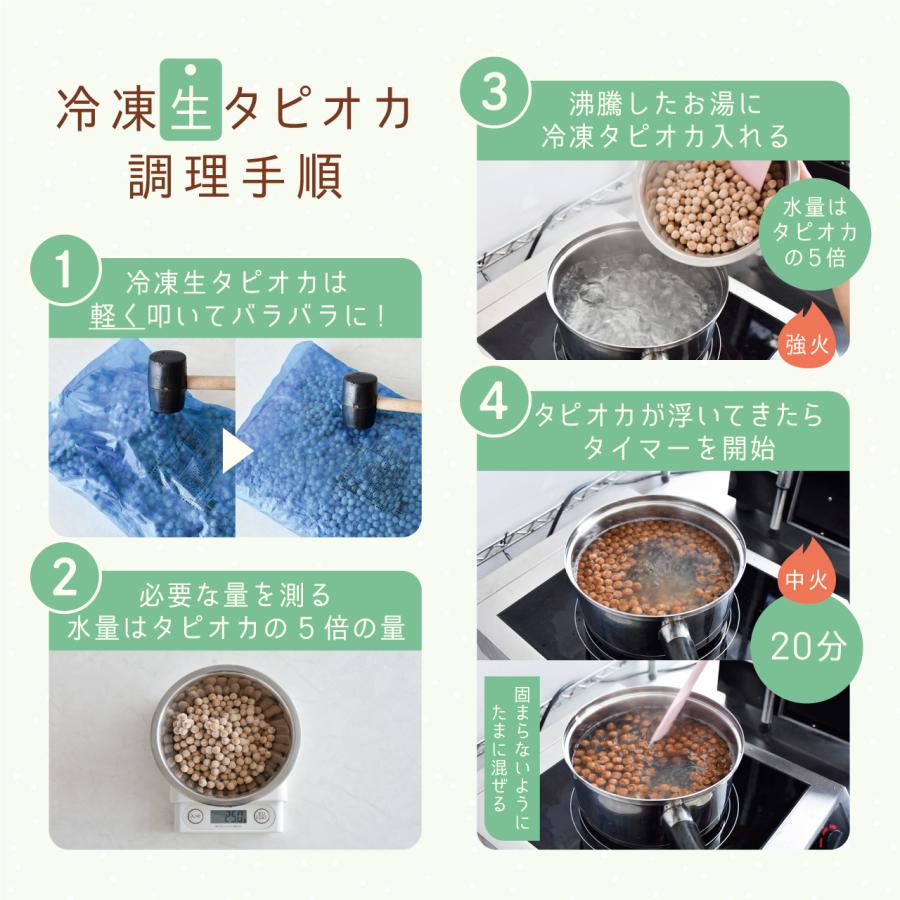 冷凍生タピオカ
調理手順

1
冷凍生タピオカは
軽く叩いてバラバラに！

2
必要な量を測る
水量はタピオカの５倍の量

250

3
沸騰したお湯に
冷凍タピオカ入れる

水量は
タピオカ
の５倍

強火

4
タピオカが浮いてきたら
タイマーを開始

中火

20分

固まらないように
たまに混ぜる