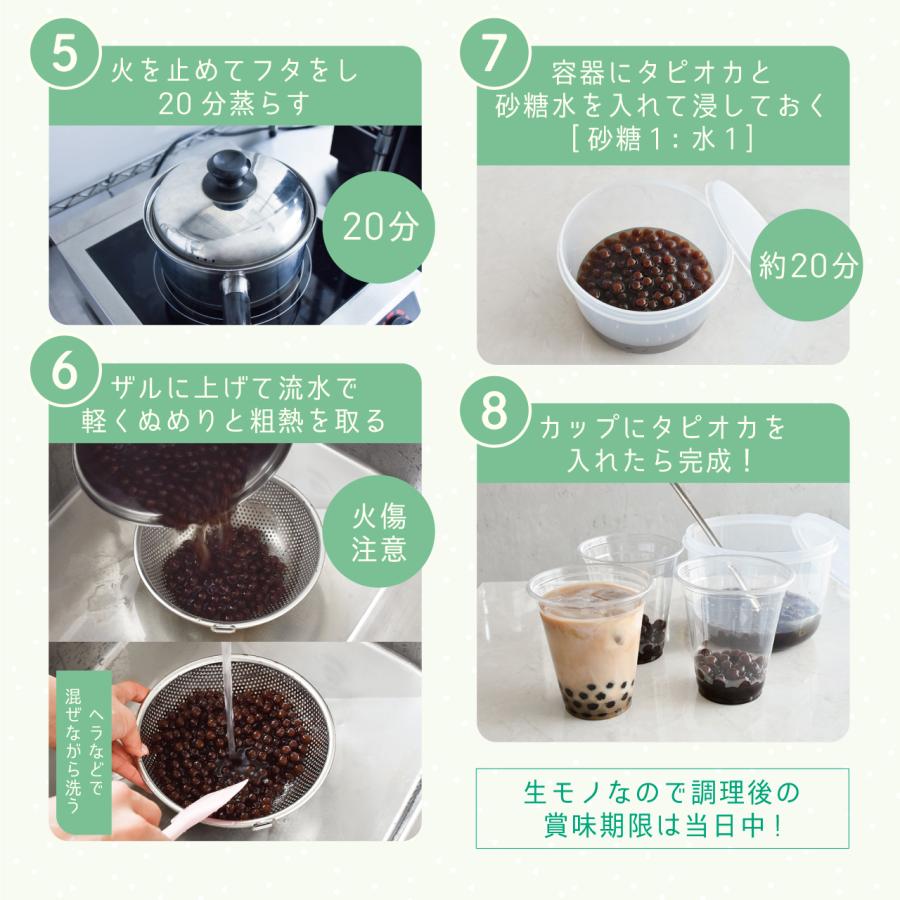 5
火を止めてフタをし
20分蒸らす

20分

6
ザルに上げて流水で
軽くぬめりと粗熱を取る

火傷
注意

ヘラなどで
混ぜながら洗う

7
容器にタピオカと
砂糖水を入れて浸しておく
[砂糖1：水1]

約20分

8
カップにタピオカを
入れたら完成！

生モノなので調理後の
賞味期限は当日中！