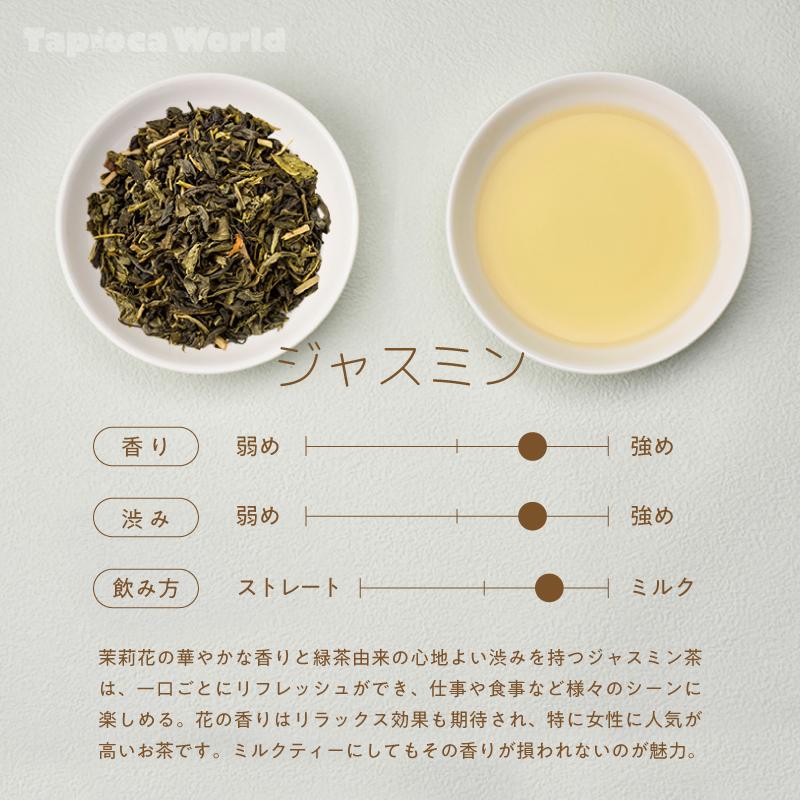 Tapioca World

ジャスミン

香り 弱め 強め

渋み 弱め 強め

飲み方 ストレート ミルク

茉莉花の華やかな香りと緑茶由来の心地よい渋みを持つジャスミン茶は、一口ごとにリフレッシュができ、仕事や食事など様々のシーンに楽しめる。花の香りはリラックス効果も期待され、特に女性に人気が高いお茶です。ミルクティーにしてもその香りが損われないのが魅力。