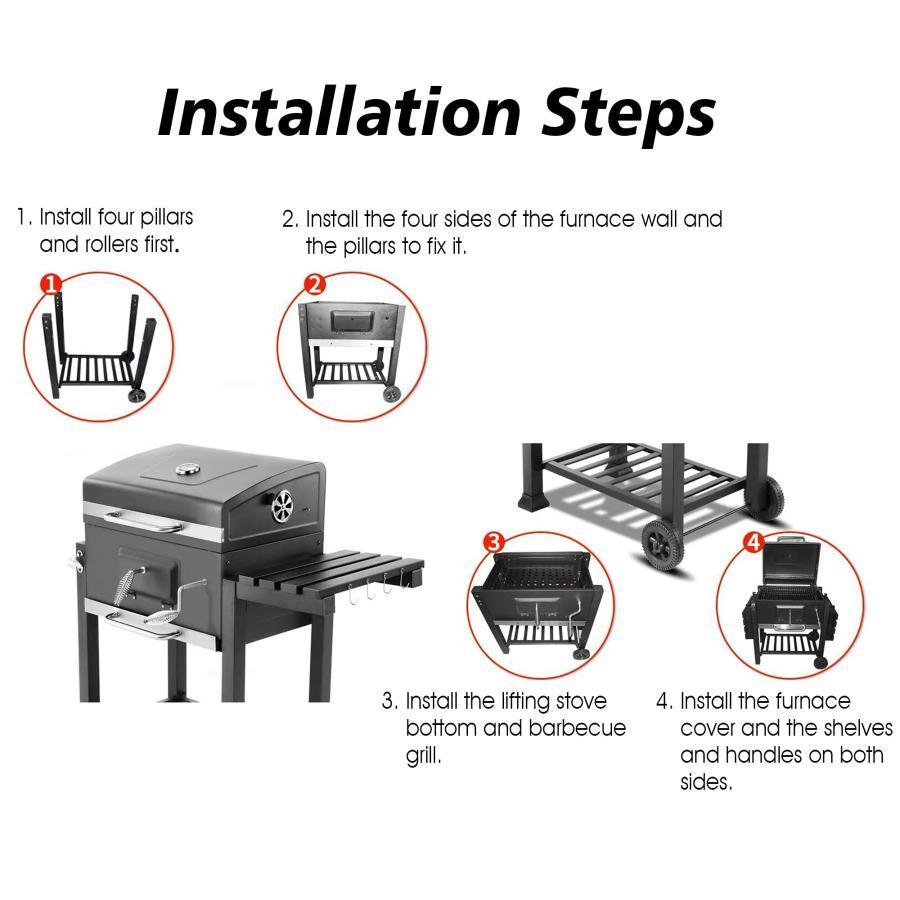 Installation Steps

1. Install four pillars and rollers first.

2. Install the four sides of the furnace wall and the pillars to fix it.

1

2

3

4

3. Install the lifting stove bottom and barbecue grill.

4. Install the furnace cover and the shelves and handles on both sides.