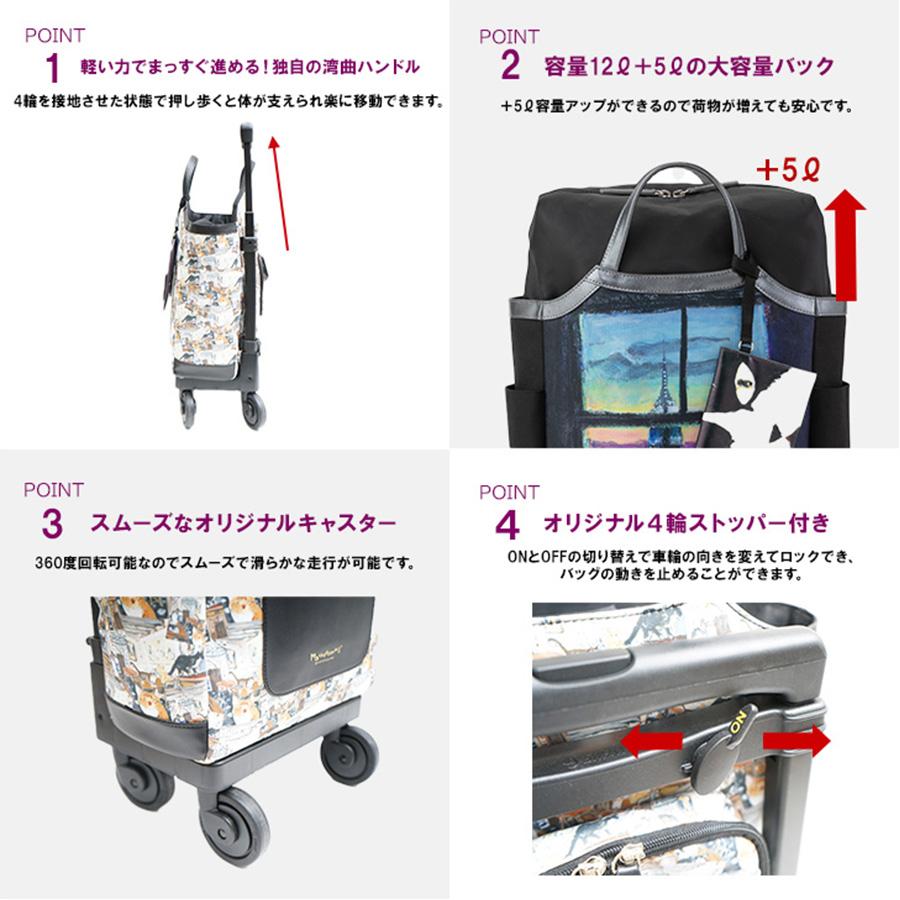 POINT
1 軽い力でまっすぐ進める！独自の湾曲ハンドル
4輪を接地させた状態で押し歩くと体が支えられ楽に移動できます。

POINT
2 容量12ℓ+5ℓの大容量バック
+5ℓ容量アップができるので荷物が増えても安心です。
+5ℓ

POINT
3 スムーズなオリジナルキャスター
360度回転可能なのでスムーズで滑らかな走行が可能です。

POINT
4 オリジナル4輪ストッパー付き
ONとOFFの切り替えで車輪の向きを変えてロックでき、バッグの動きを止めることができます。
ON