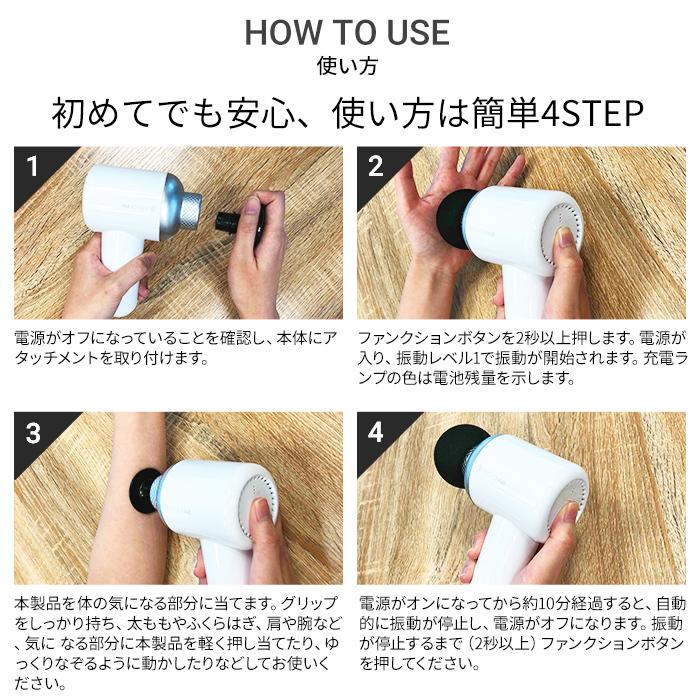 HOW TO USE
使い方

初めてでも安心、使い方は簡単4STEP

1

電源がオフになっていることを確認し、本体にアタッチメントを取り付けます。

2

ファンクションボタンを2秒以上押します。電源が入り、振動レベル1で振動が開始されます。充電ランプの色は電池残量を示します。

3

本製品を体の気になる部分に当てます。グリップをしっかり持ち、太ももやふくらはぎ、肩や腕など、気に なる部分に本製品を軽く押し当てたり、ゆっくりなぞるように動かしたりなどしてお使いください。

4

電源がオンになってから約10分経過すると、自動的に振動が停止し、電源がオフになります。振動が停止するまで（2秒以上）ファンクションボタンを押してください。