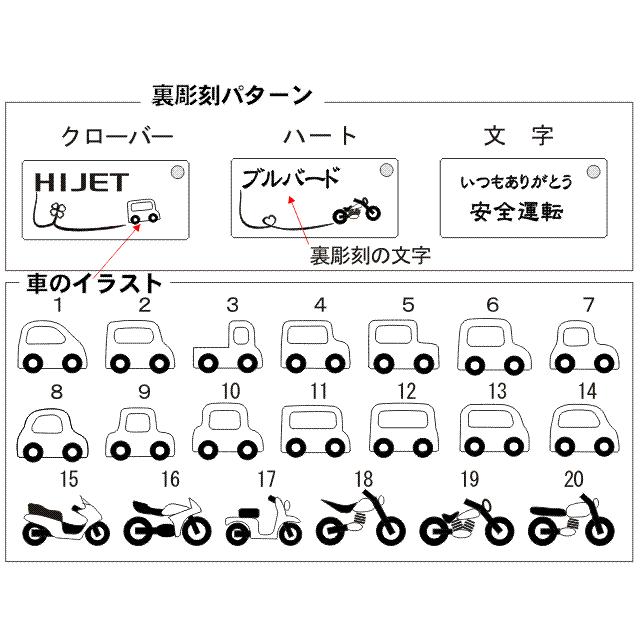 裏彫刻パターン

クローバー

HIJET

ハート

ブルバード

文　字

いつもありがとう
安全運転

裏彫刻の文字

車のイラスト

1 2 3 4 5 6 7

8 9 10 11 12 13 14

15 16 17 18 19 20