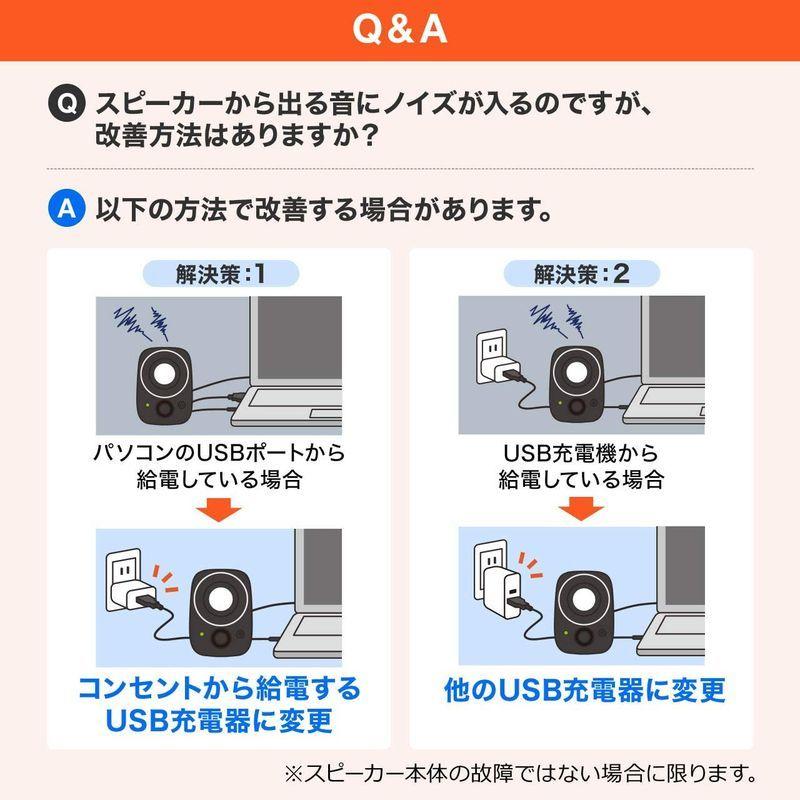 Q&A

Q スピーカーから出る音にノイズが入るのですが、改善方法はありますか？

A 以下の方法で改善する場合があります。

解決策：1

パソコンのUSBポートから給電している場合

コンセントから給電するUSB充電器に変更

解決策：2

USB充電機から給電している場合

他のUSB充電器に変更

※スピーカー本体の故障ではない場合に限ります。