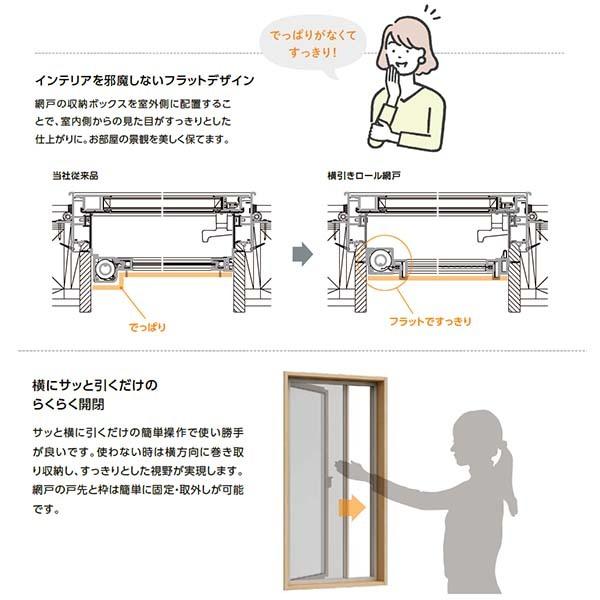 でっぱりがなくて
すっきり!

インテリアを邪魔しないフラットデザイン

網戸の収納ボックスを室外側に配置することで、室内側からの見た目がすっきりとした仕上がりに。お部屋の景観を美しく保てます。

当社従来品

でっぱり

横引きロール網戸

フラットですっきり

横にサッと引くだけの
らくらく開閉

サッと横に引くだけの簡単操作で使い勝手が良いです。使わない時は横方向に巻き取り収納し、すっきりとした視野が実現します。網戸の戸先と枠は簡単に固定・取外しが可能です。