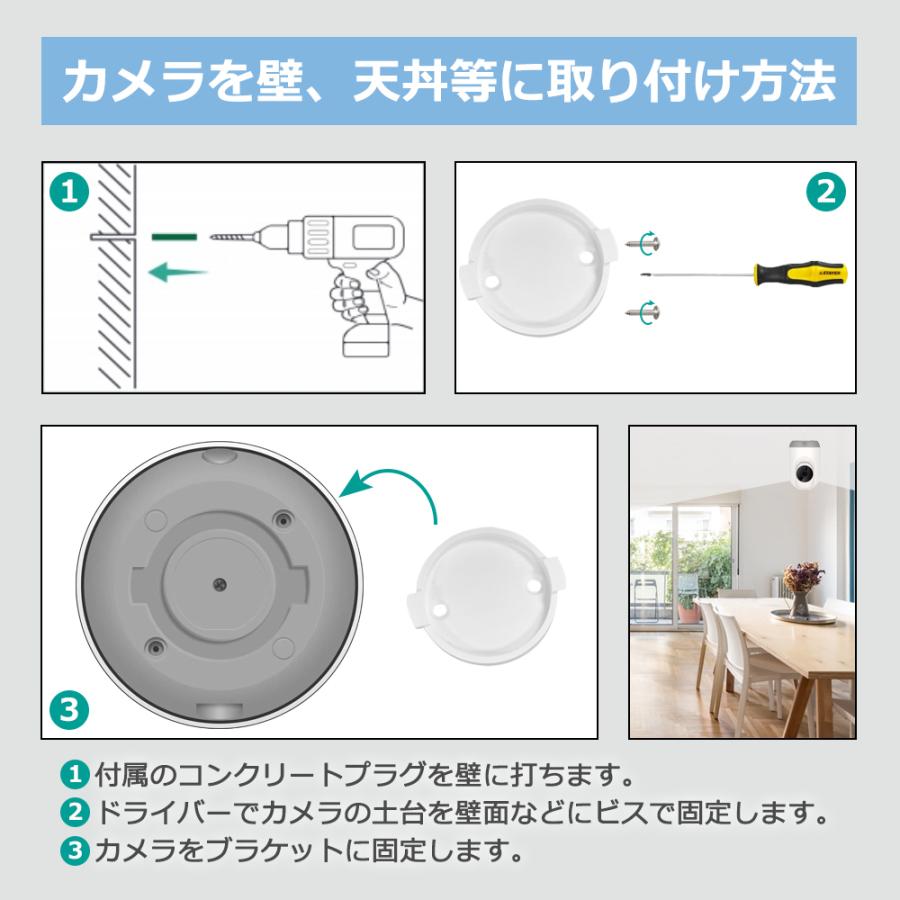 カメラを壁、天井等に取り付け方法

1

2

3

1 付属のコンクリートプラグを壁に打ちます。
2 ドライバーでカメラの土台を壁面などにビスで固定します。
3 カメラをブラケットに固定します。