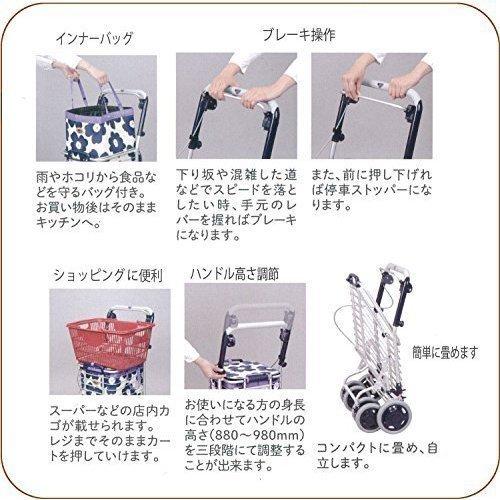 インナーバッグ

雨やホコリから食品などを守るバッグ付き。お買い物後はそのままキッチンへ。

ブレーキ操作

下り坂や混雑した道などでスピードを落としたい時、手元のレバーを握ればブレーキになります。

また、前に押し下げれば停車ストッパーになります。

ショッピングに便利

スーパーなどの店内カゴが載せられます。レジまでそのままカートを押していけます。

ハンドル高さ調節

お使いになる方の身長に合わせてハンドルの高さ（880～980mm）を三段階にて調整することが出来ます。

簡単に畳めます

コンパクトに畳め、自立します。