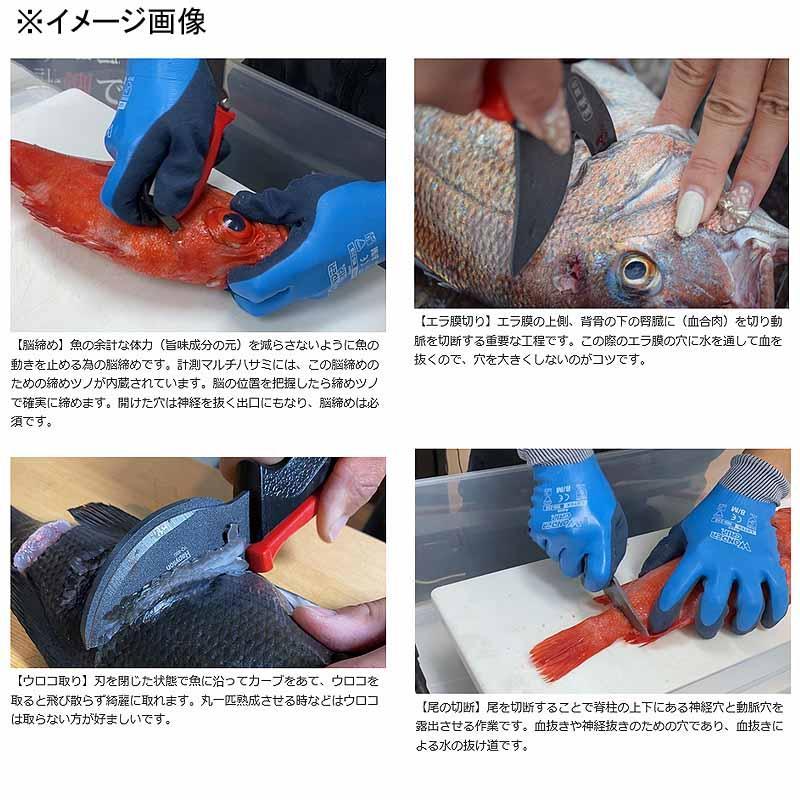 ※イメージ画像

【脳締め】魚の余計な体力（旨味成分の元）を減らさないように魚の動きを止める為の脳締めです。計測マルチハサミには、この脳締めのための締めツノが内蔵されています。脳の位置を把握したら締めツノで確実に締めます。開けた穴は神経を抜く出口にもなり、脳締めは必須です。

【エラ膜切り】エラ膜の上側、背骨の下の腎臓に（血合肉）を切り動脈を切断する重要な工程です。この際のエラ膜の穴に水を通して血を抜くので、穴を大きくしないのがコツです。

【ウロコ取り】刃を閉じた状態で魚に沿ってカーブをあて、ウロコを取ると飛び散らず綺麗に取れます。丸一匹熟成させる時などはウロコは取らない方が好ましいです。

【尾の切断】尾を切断することで脊柱の上下にある神経穴と動脈穴を露出させる作業です。血抜きや神経抜きのための穴であり、血抜きによる水の抜け道です。