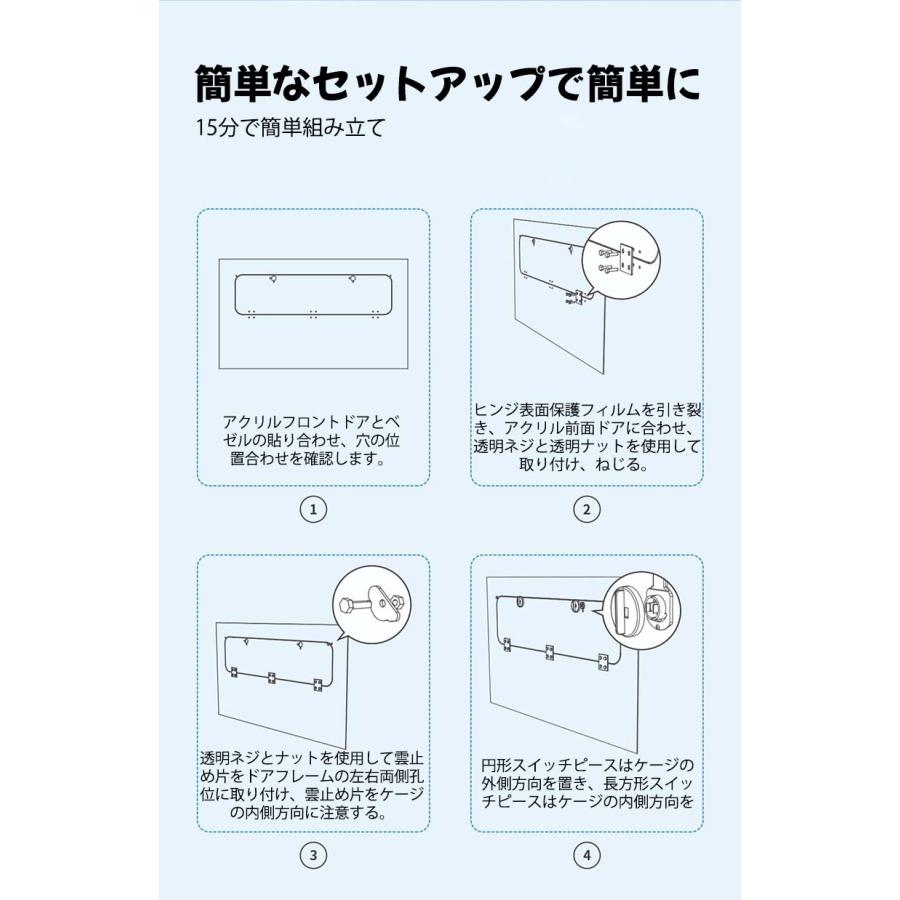 簡単なセットアップで簡単に

15分で簡単組み立て

アクリルフロントドアとベゼルの貼り合わせ、穴の位置合わせを確認します。

①

ヒンジ表面保護フィルムを引き裂き、アクリル前面ドアに合わせ、透明ネジと透明ナットを使用して取り付け、ねじる。

②

透明ネジとナットを使用して雲止め片をドアフレームの左右両側孔位に取り付け、雲止め片をケージの内側方向に注意する。

③

円形スイッチピースはケージの外側方向を置き、長方形スイッチピースはケージの内側方向を

④