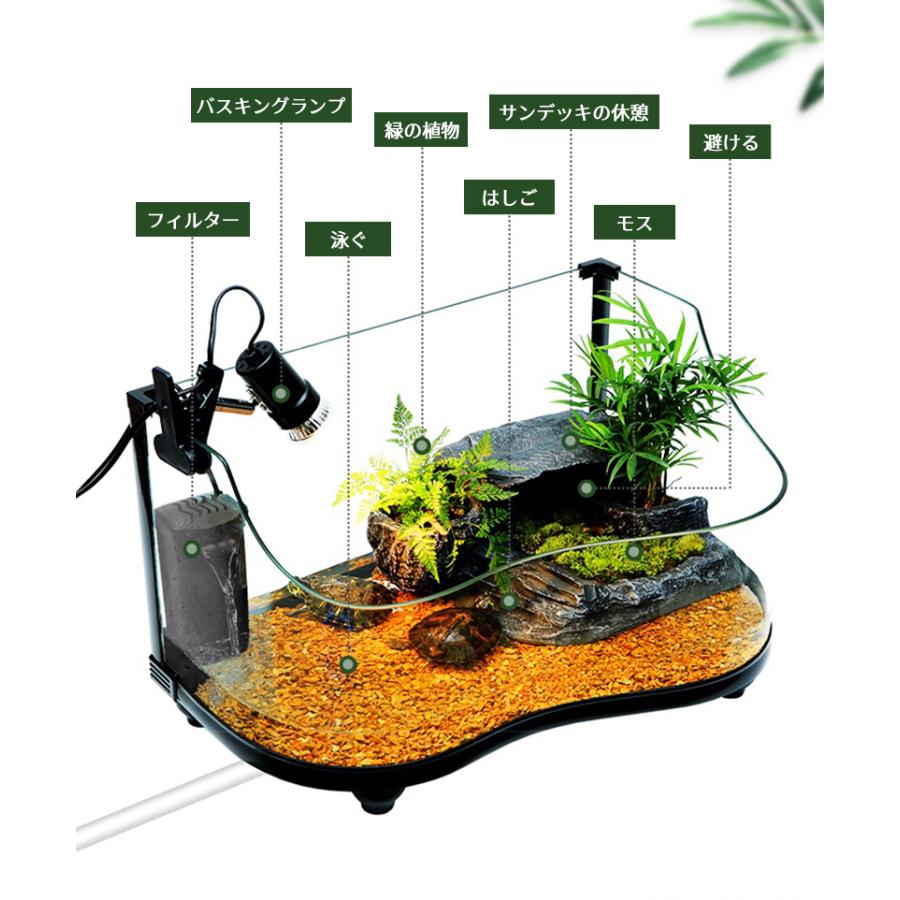 バスキングランプ

緑の植物

サンデッキの休憩

避ける

フィルター

泳ぐ

はしご

モス