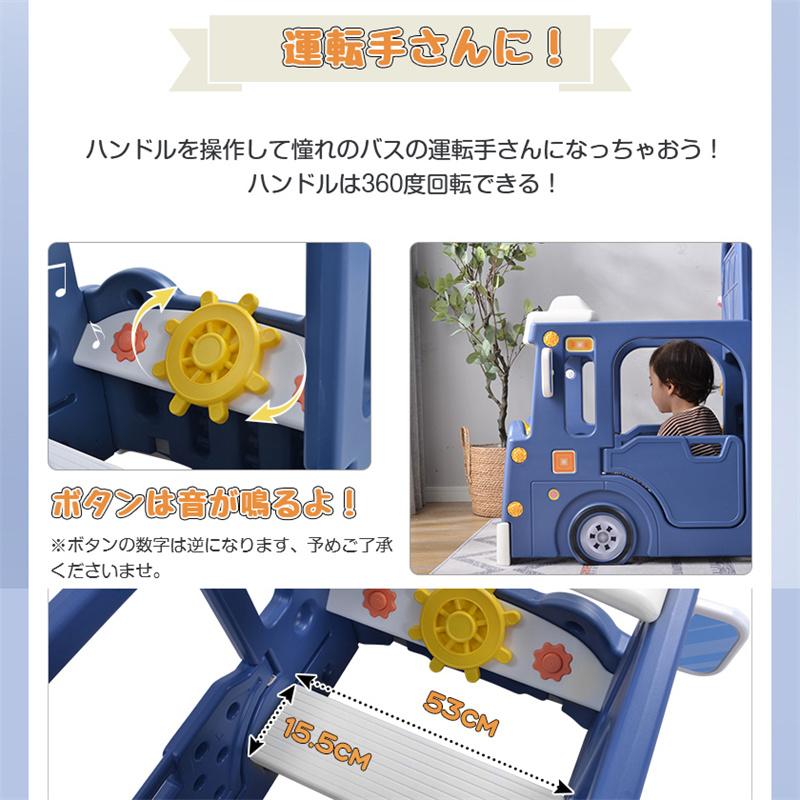 運転手さんに！

ハンドルを操作して憧れのバスの運転手さんになっちゃおう！
ハンドルは360度回転できる！

ボタンは音が鳴るよ！
※ボタンの数字は逆になります、予めご了承くださいませ。

53CM
15.5CM