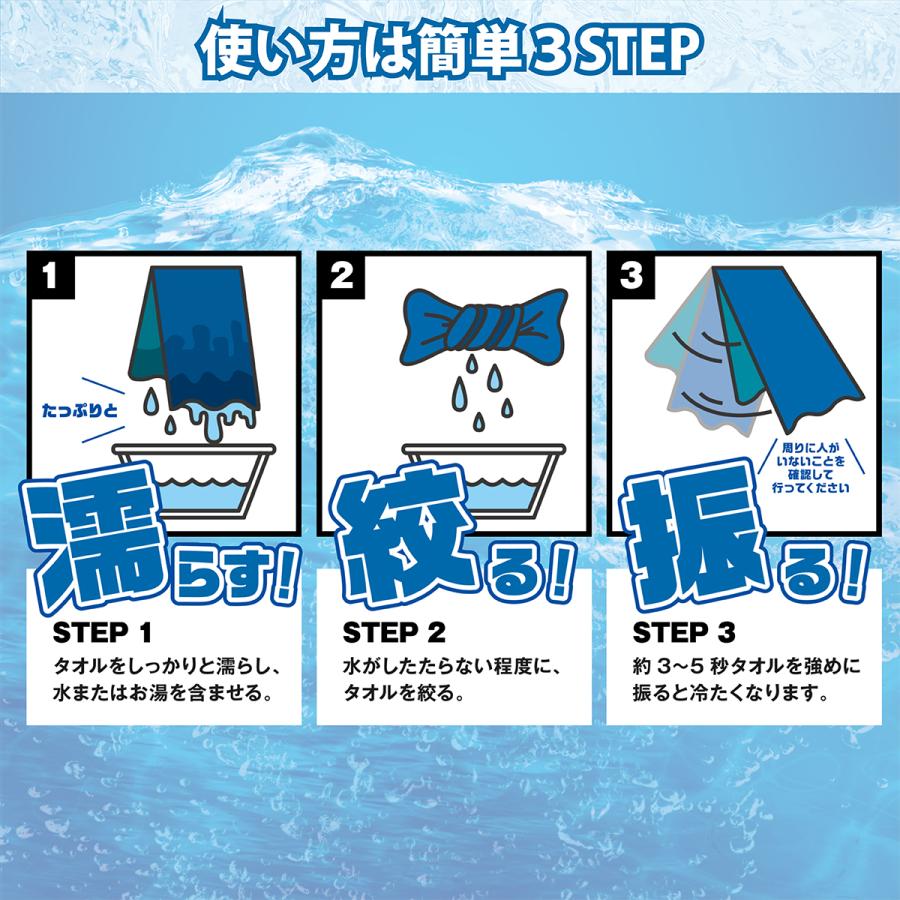 使い方は簡単3STEP

1

たっぷりと

濡らす!

STEP 1

タオルをしっかりと濡らし、水またはお湯を含ませる。

2

絞る!

STEP 2

水がしたたらない程度に、タオルを絞る。

3

周りに人がいないことを確認して行ってください

振る!

STEP 3

約 3~5 秒タオルを強めに振ると冷たくなります。