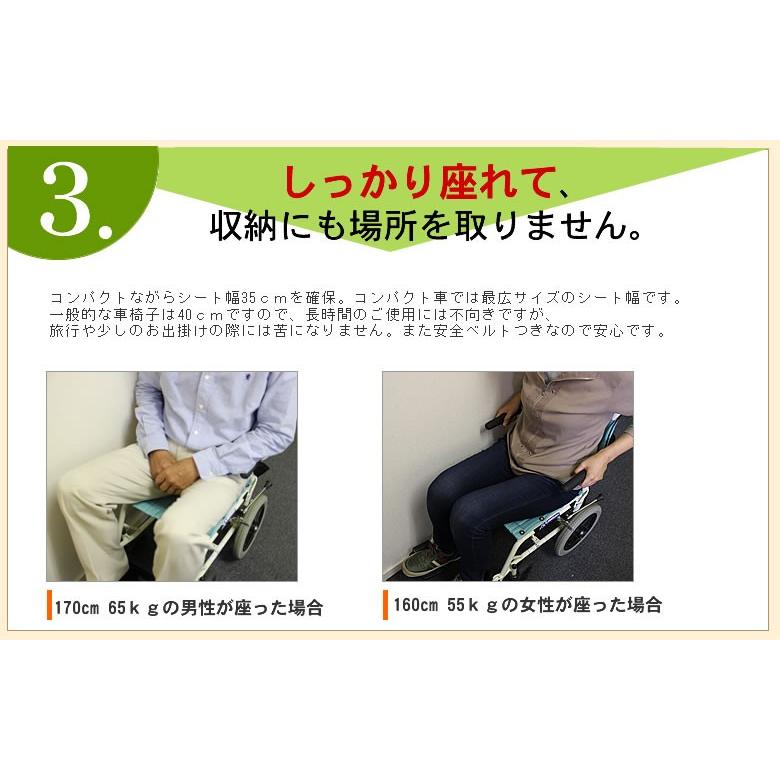 3.

しっかり座れて、
収納にも場所を取りません。

コンパクトながらシート幅35ｃｍを確保。コンパクト車では最広サイズのシート幅です。
一般的な車椅子は40ｃｍですので、長時間のご使用には不向きですが、
旅行や少しのお出掛けの際には苦になりません。また安全ベルトつきなので安心です。

170cm 65ｋｇの男性が座った場合

160cm 55ｋｇの女性が座った場合