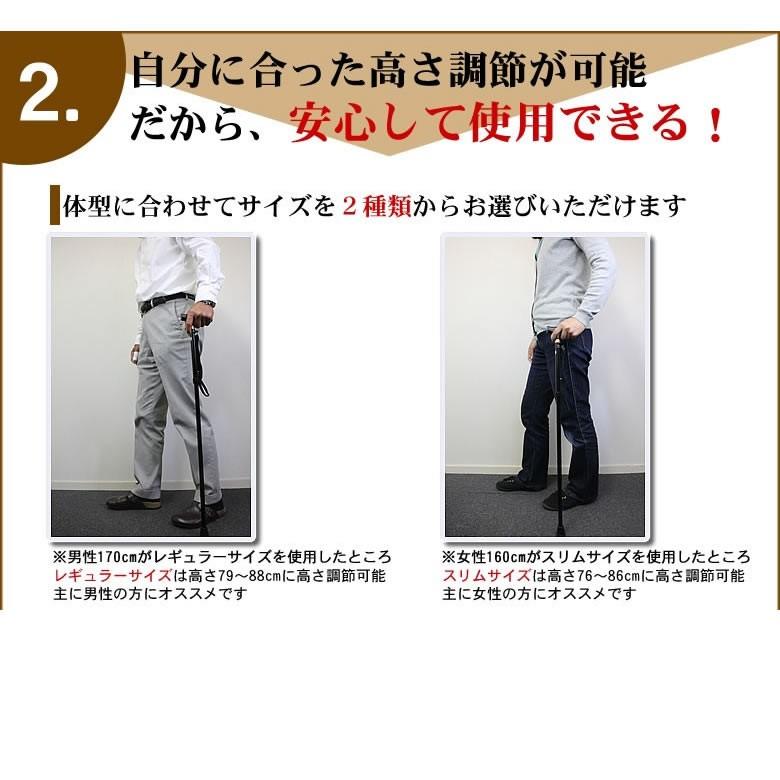 2.

自分に合った高さ調節が可能
だから、安心して使用できる！

体型に合わせてサイズを２種類からお選びいただけます

※男性170cmがレギュラーサイズを使用したところ
レギュラーサイズは高さ79～88cmに高さ調節可能
主に男性の方にオススメです

※女性160cmがスリムサイズを使用したところ
スリムサイズは高さ76～86cmに高さ調節可能
主に女性の方にオススメです