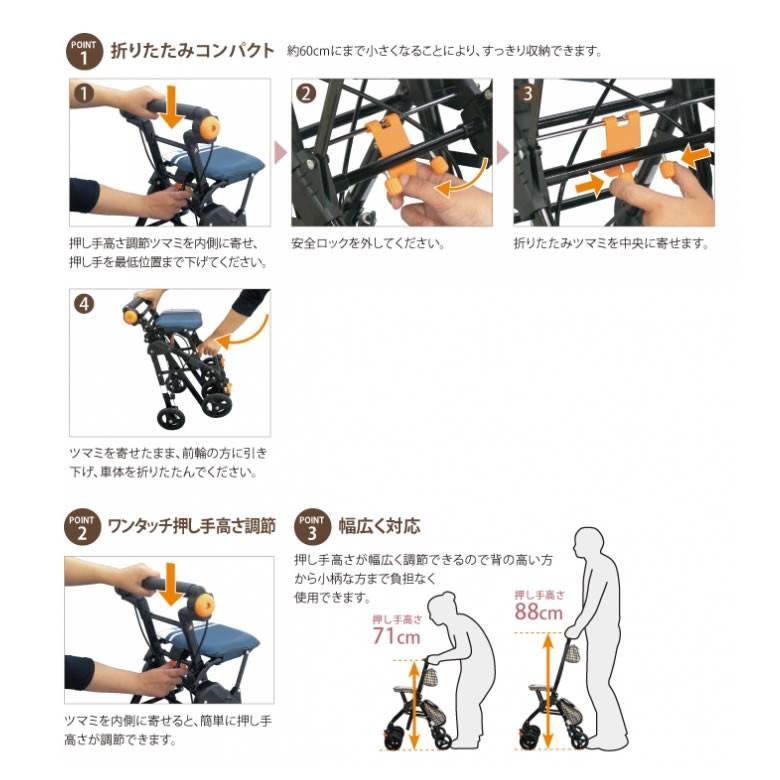 POINT 1 折りたたみコンパクト 約60cmにまで小さくなることにより、すっきり収納できます。

1

押し手高さ調節ツマミを内側に寄せ、押し手を最低位置まで下げてください。

2

安全ロックを外してください。

3

折りたたみツマミを中央に寄せます。

4

ツマミを寄せたまま、前輪の方に引き下げ、車体を折りたたんでください。

POINT 2 ワンタッチ押し手高さ調節

ツマミを内側に寄せると、簡単に押し手高さが調節できます。

POINT 3 幅広く対応

押し手高さが幅広く調節できるので背の高い方から小柄な方まで負担なく使用できます。

押し手高さ 71cm

押し手高さ 88cm