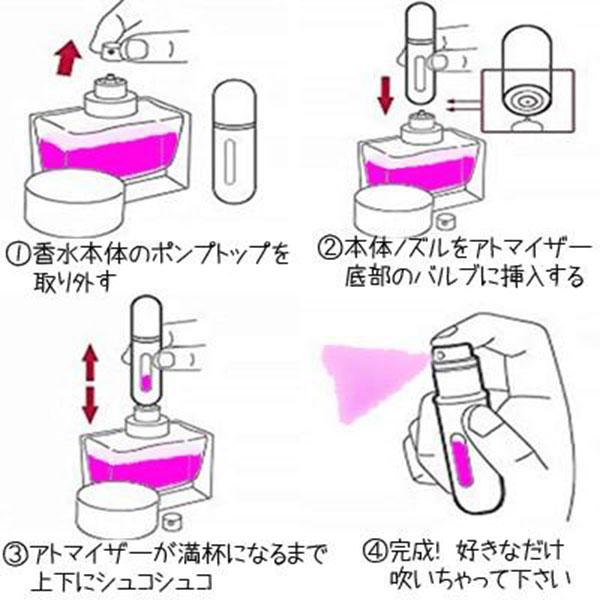 ①香水本体のポンプトップを取り外す

②本体ノズルをアトマイザー底部のバルブに挿入する

③アトマイザーが満杯になるまで上下にシュコシュコ

④完成! 好きなだけ吹いちゃって下さい