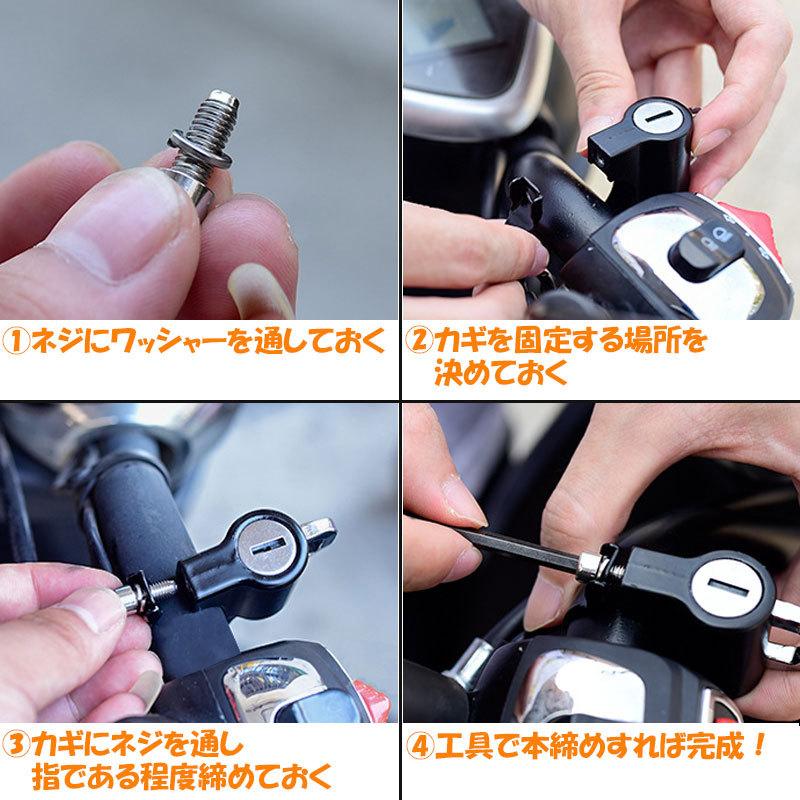 ①ネジにワッシャーを通しておく

②カギを固定する場所を決めておく

③カギにネジを通し指である程度締めておく

④工具で本締めすれば完成！