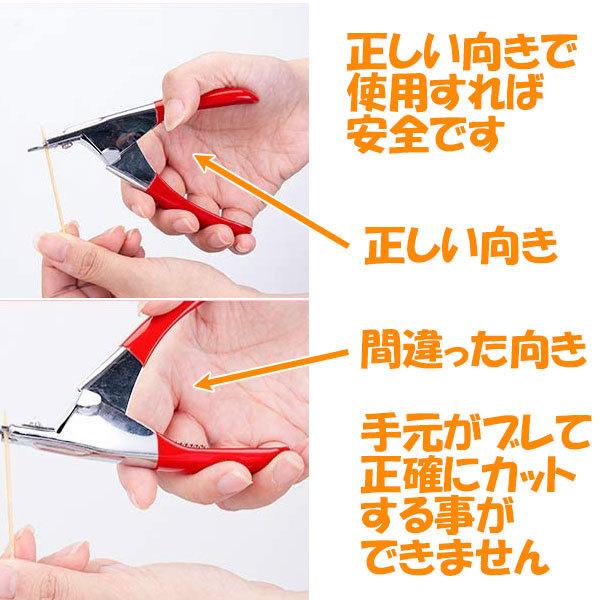 正しい向きで使用すれば安全です

正しい向き

間違った向き

手元がブレて正確にカットする事ができません