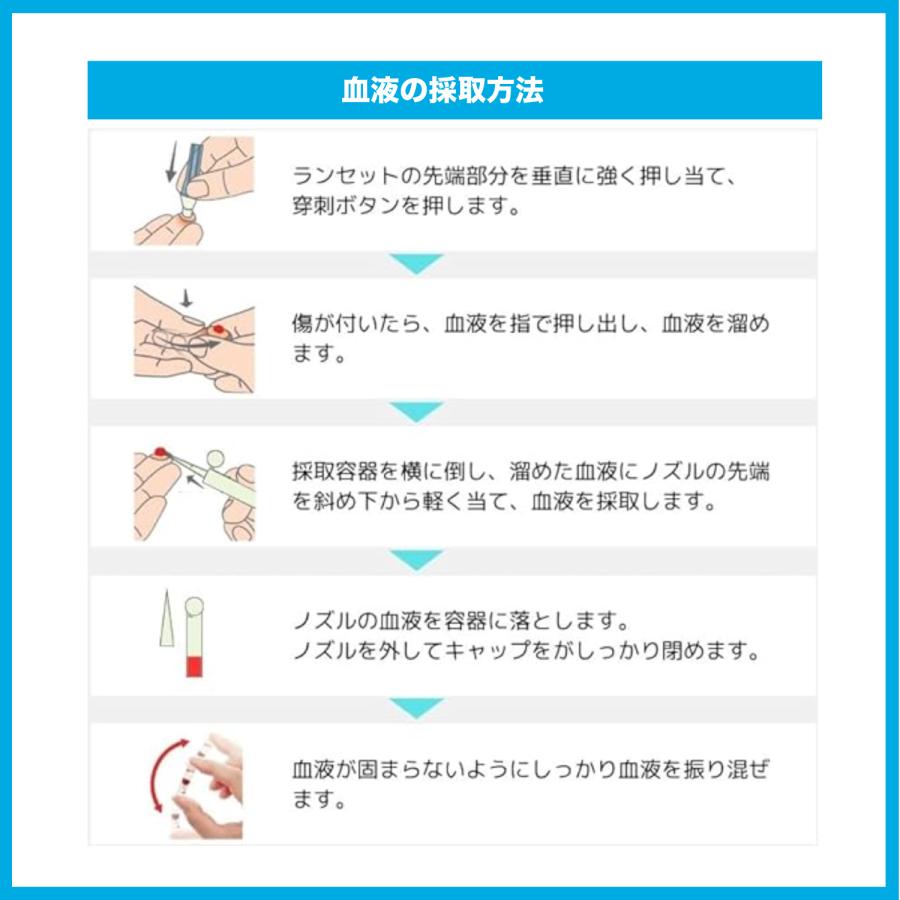 血液の採取方法

ランセットの先端部分を垂直に強く押し当て、穿刺ボタンを押します。

傷が付いたら、血液を指で押し出し、血液を溜めます。

採取容器を横に倒し、溜めた血液にノズルの先端を斜め下から軽く当て、血液を採取します。

ノズルの血液を容器に落とします。
ノズルを外してキャップをがしっかり閉めます。

血液が固まらないようにしっかり血液を振り混ぜます。