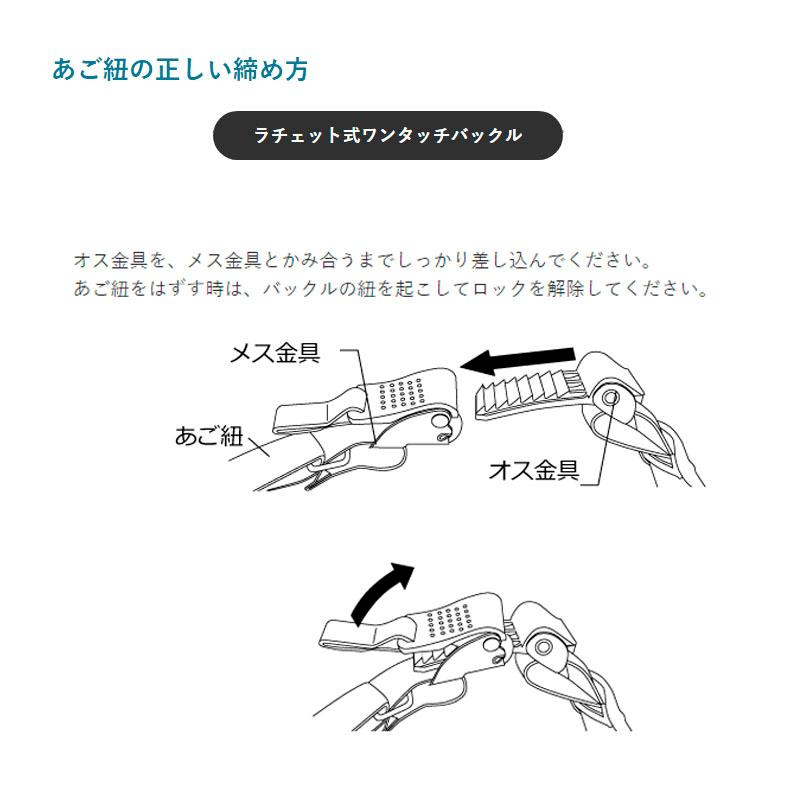 あご紐の正しい締め方

ラチェット式ワンタッチバックル

オス金具を、メス金具とかみ合うまでしっかり差し込んでください。
あご紐をはずす時は、バックルの紐を起こしてロックを解除してください。

メス金具

あご紐

オス金具