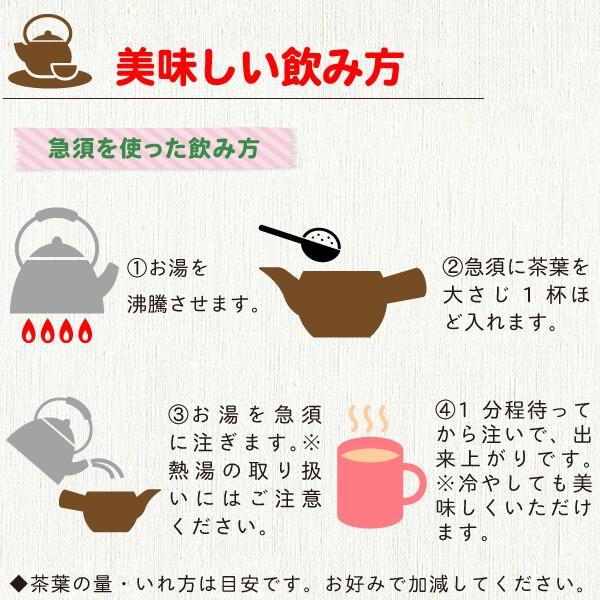 美味しい飲み方

急須を使った飲み方

①お湯を沸騰させます。

②急須に茶葉を大さじ１杯ほど入れます。

③お湯を急須に注ぎます。※熱湯の取り扱いにはご注意ください。

④１分程待ってから注いで、出来上がりです。※冷やしても美味しくいただけます。

◆茶葉の量・いれ方は目安です。お好みで加減してください。