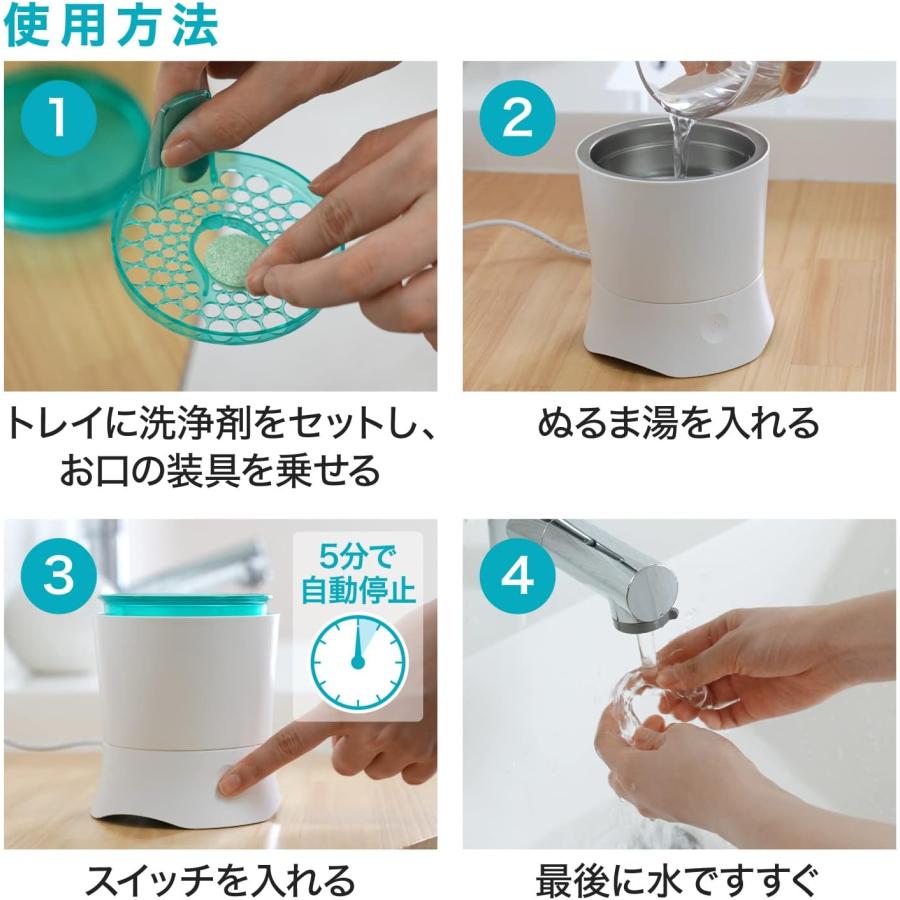 使用方法

1

トレイに洗浄剤をセットし、お口の装具を乗せる

2

ぬるま湯を入れる

3

5分で自動停止

スイッチを入れる

4

最後に水ですすぐ