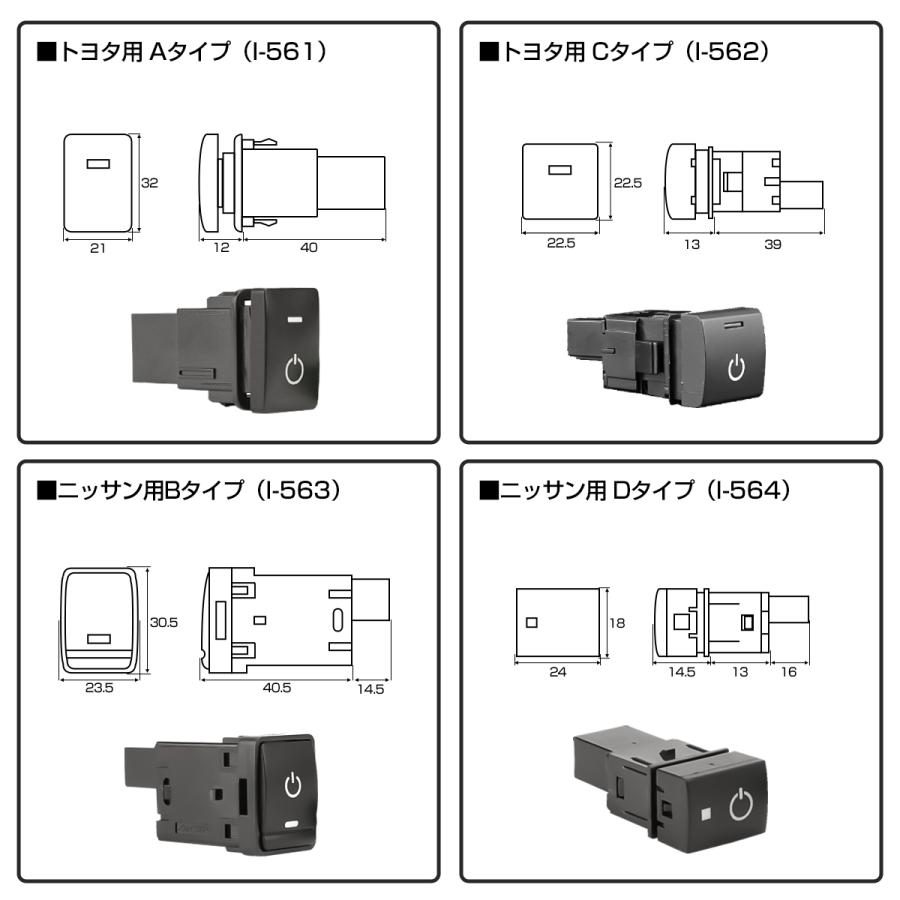 ■トヨタ用 Aタイプ（I-561）

32
21
12
40

■トヨタ用 Cタイプ（I-562）

22.5
22.5
13
39

■ニッサン用Bタイプ（I-563）

30.5
23.5
40.5
14.5

■ニッサン用 Dタイプ（I-564）

18
24
14.5
13
16