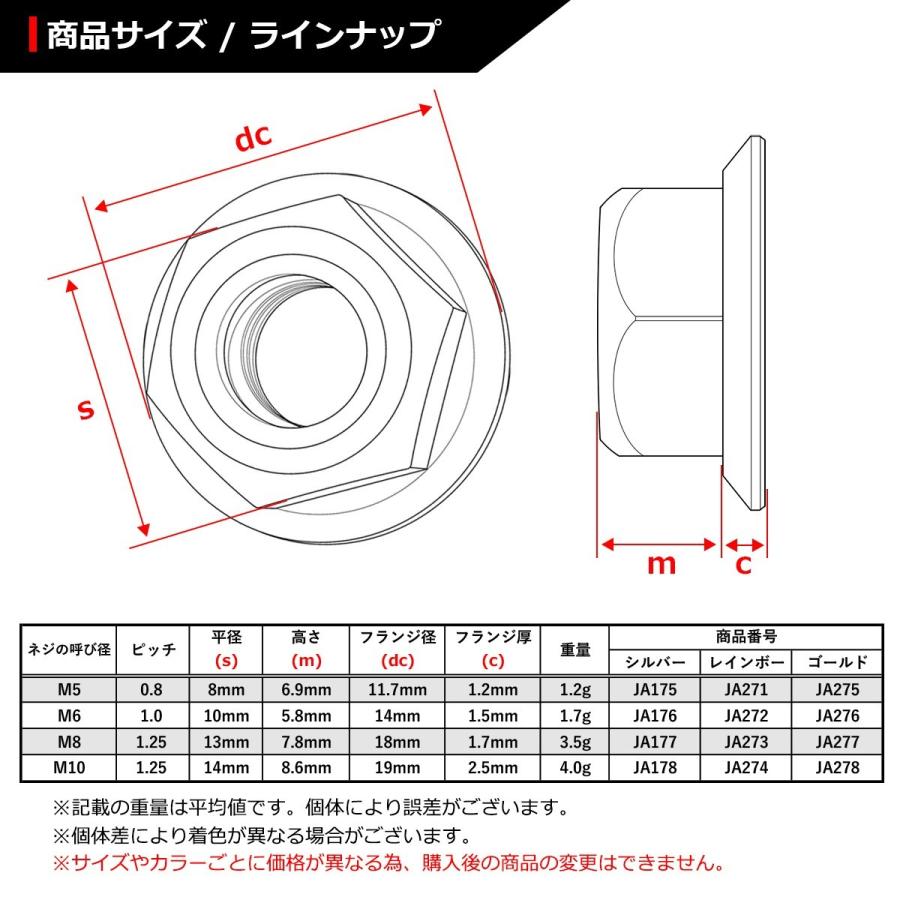 商品サイズ / ラインナップ

dc

s

m

c

| ネジの呼び径 | ピッチ | 平径 (s) | 高さ (m) | フランジ径 (dc) | フランジ厚 (c) | 重量 | 商品番号 シルバー | 商品番号 レインボー | 商品番号 ゴールド |
|---|---|---|---|---|---|---|---|---|---|
| M5 | 0.8 | 8mm | 6.9mm | 11.7mm | 1.2mm | 1.2g | JA175 | JA271 | JA275 |
| M6 | 1.0 | 10mm | 5.8mm | 14mm | 1.5mm | 1.7g | JA176 | JA272 | JA276 |
| M8 | 1.25 | 13mm | 7.8mm | 18mm | 1.7mm | 3.5g | JA177 | JA273 | JA277 |
| M10 | 1.25 | 14mm | 8.6mm | 19mm | 2.5mm | 4.0g | JA178 | JA274 | JA278 |

※記載の重量は平均値です。個体により誤差がございます。
※個体差により着色が異なる場合がございます。
※サイズやカラーごとに価格が異なる為、購入後の商品の変更はできません。