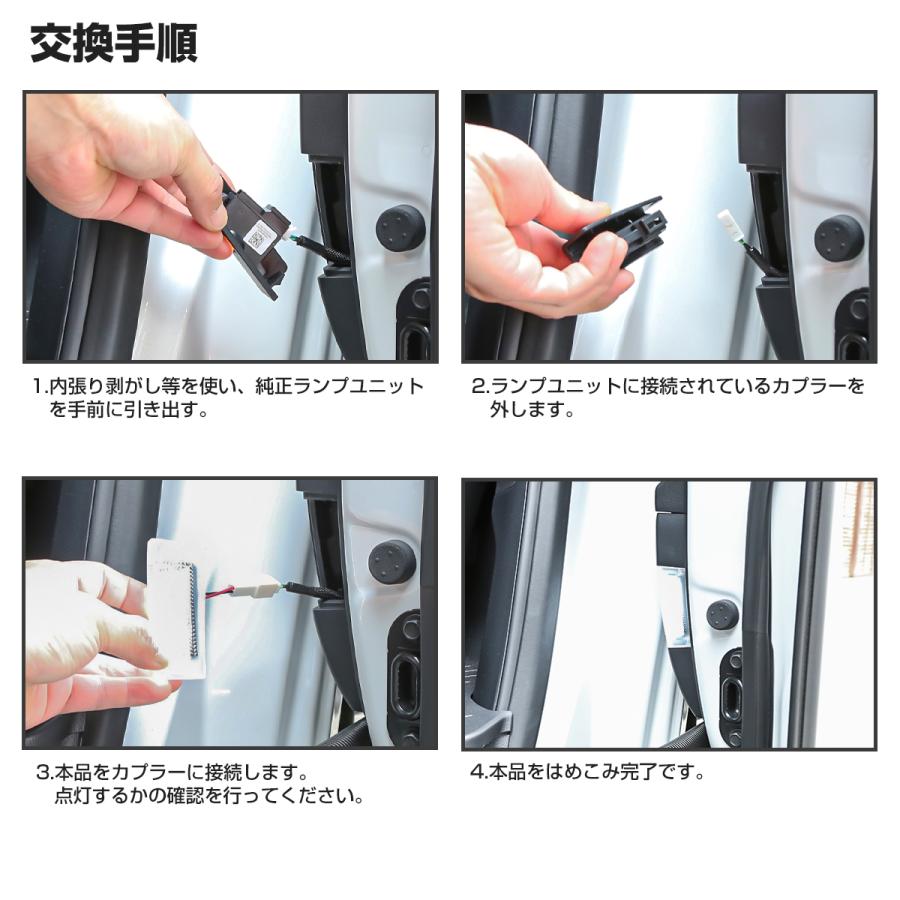 交換手順

1.内張り剥がし等を使い、純正ランプユニットを手前に引き出す。

2.ランプユニットに接続されているカプラーを外します。

3.本品をカプラーに接続します。
点灯するかの確認を行ってください。

4.本品をはめこみ完了です。