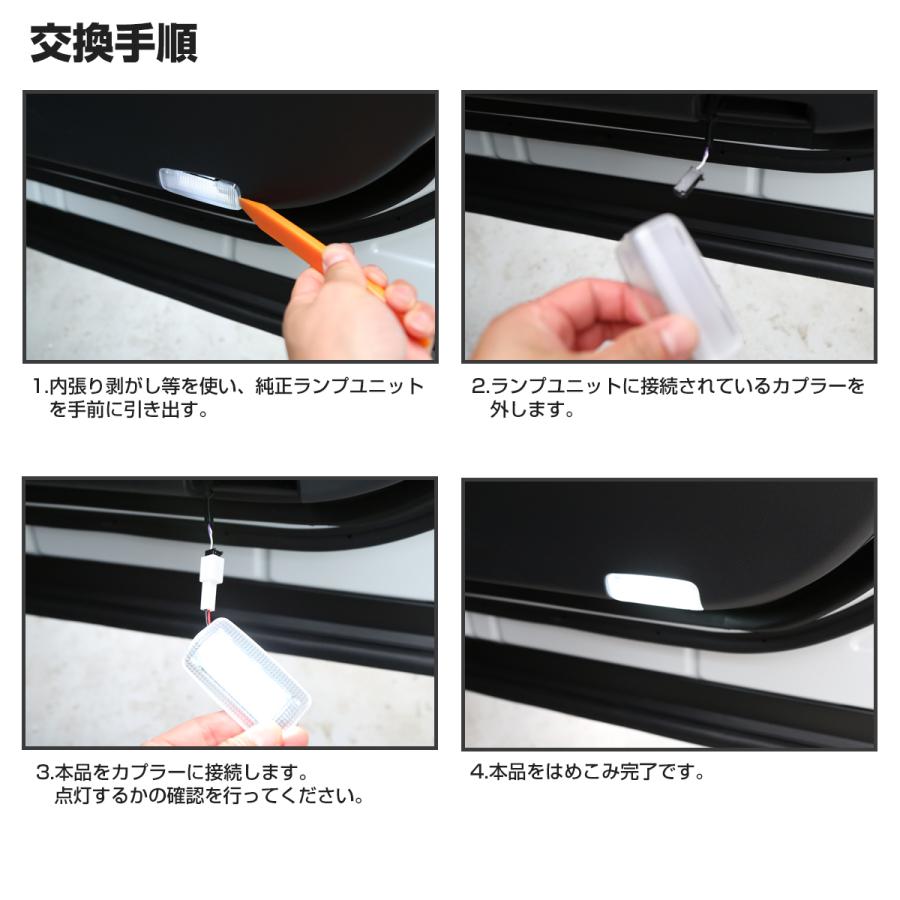 交換手順

1.内張り剥がし等を使い、純正ランプユニットを手前に引き出す。

2.ランプユニットに接続されているカプラーを外します。

3.本品をカプラーに接続します。
点灯するかの確認を行ってください。

4.本品をはめこみ完了です。