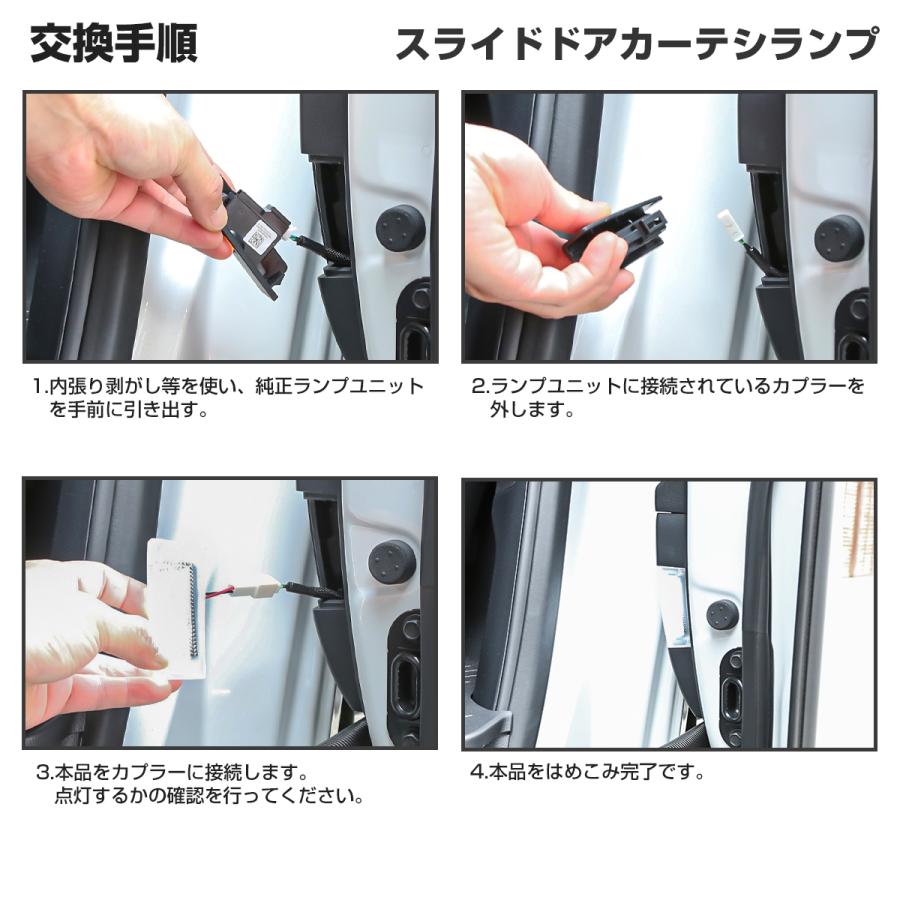 交換手順

スライドドアカーテシランプ

1.内張り剥がし等を使い、純正ランプユニットを手前に引き出す。

2.ランプユニットに接続されているカプラーを外します。

3.本品をカプラーに接続します。
点灯するかの確認を行ってください。

4.本品をはめこみ完了です。