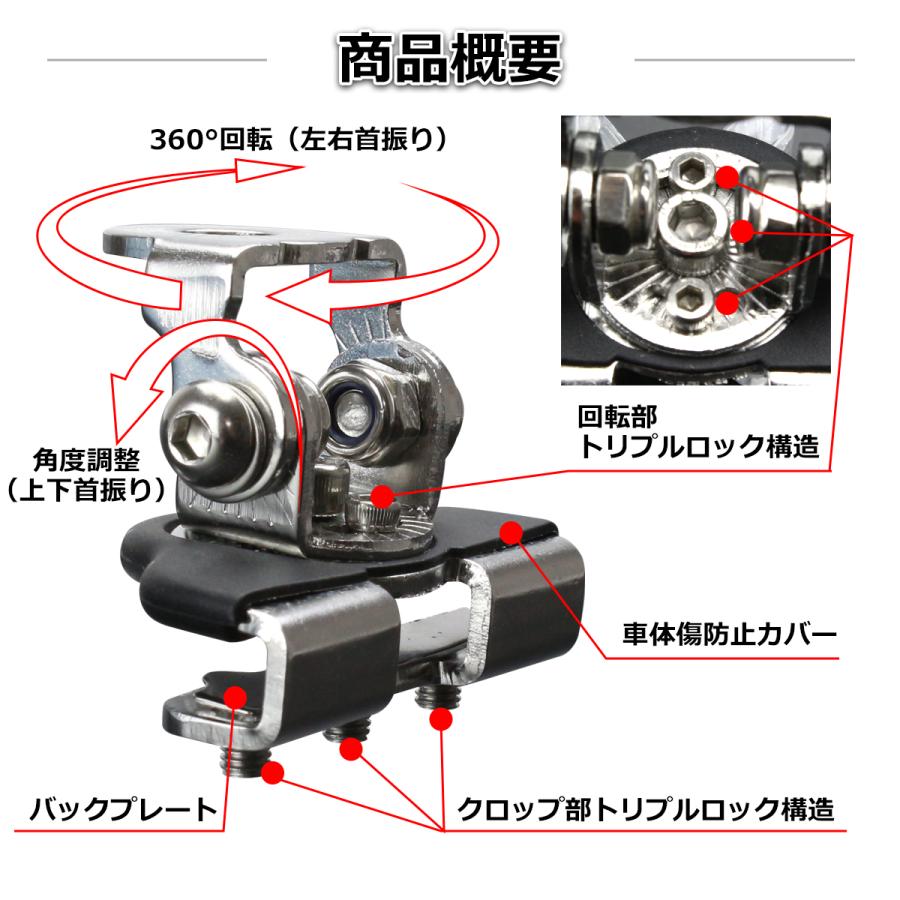 商品概要

360°回転（左右首振り）

角度調整
（上下首振り）

回転部
トリプルロック構造

車体傷防止カバー

バックプレート

クロップ部トリプルロック構造