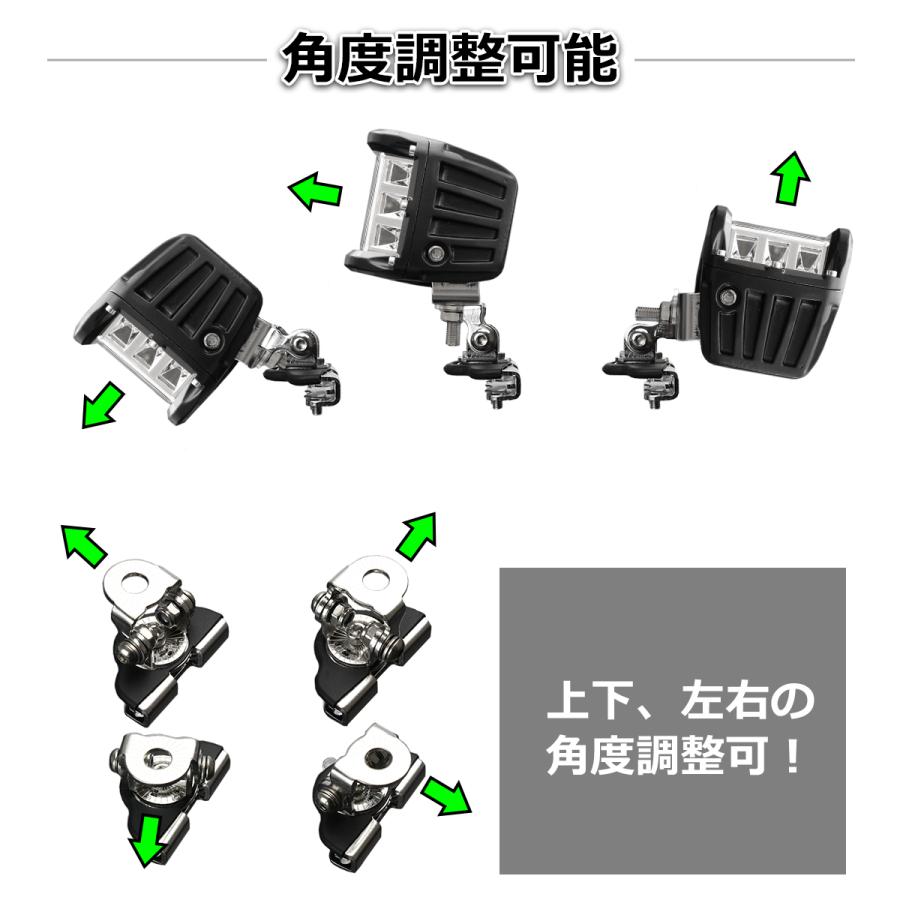 角度調整可能

上下、左右の角度調整可！