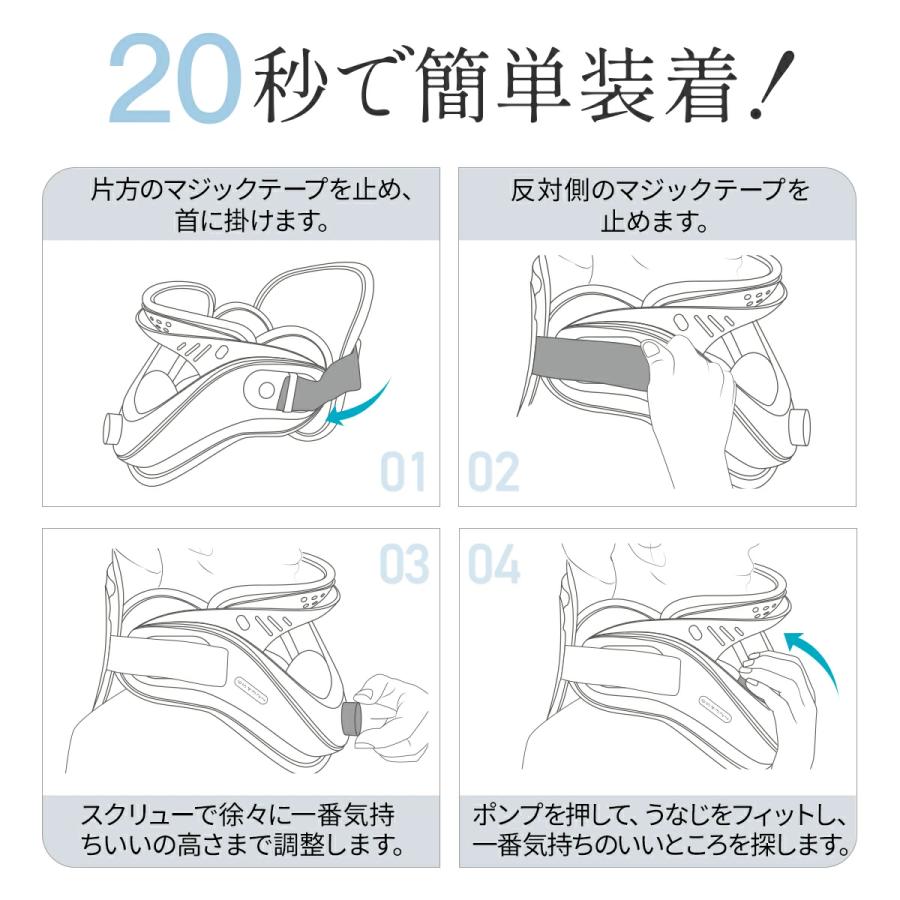 20秒で簡単装着！

片方のマジックテープを止め、首に掛けます。

01

反対側のマジックテープを止めます。

02

03

スクリューで徐々に一番気持ちいいの高さまで調整します。

04

ポンプを押して、うなじをフィットし、一番気持ちのいいところを探します。