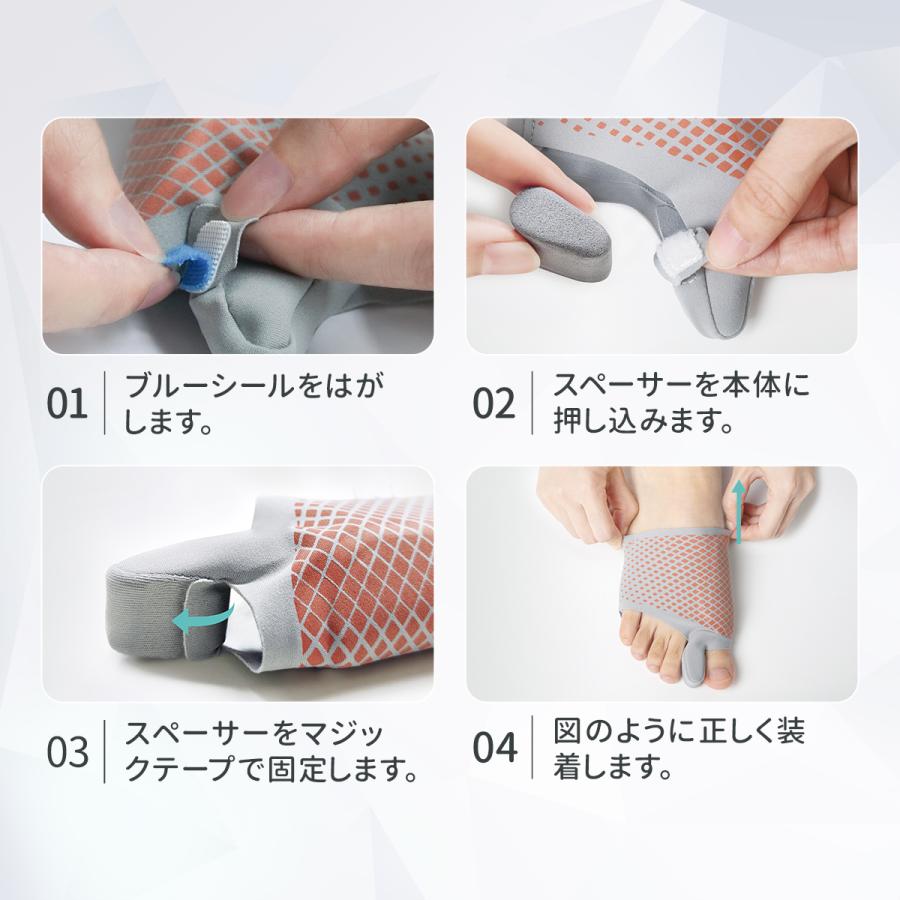 01 ブルーシールをはがします。

02 スペーサーを本体に押し込みます。

03 スペーサーをマジックテープで固定します。

04 図のように正しく装着します。