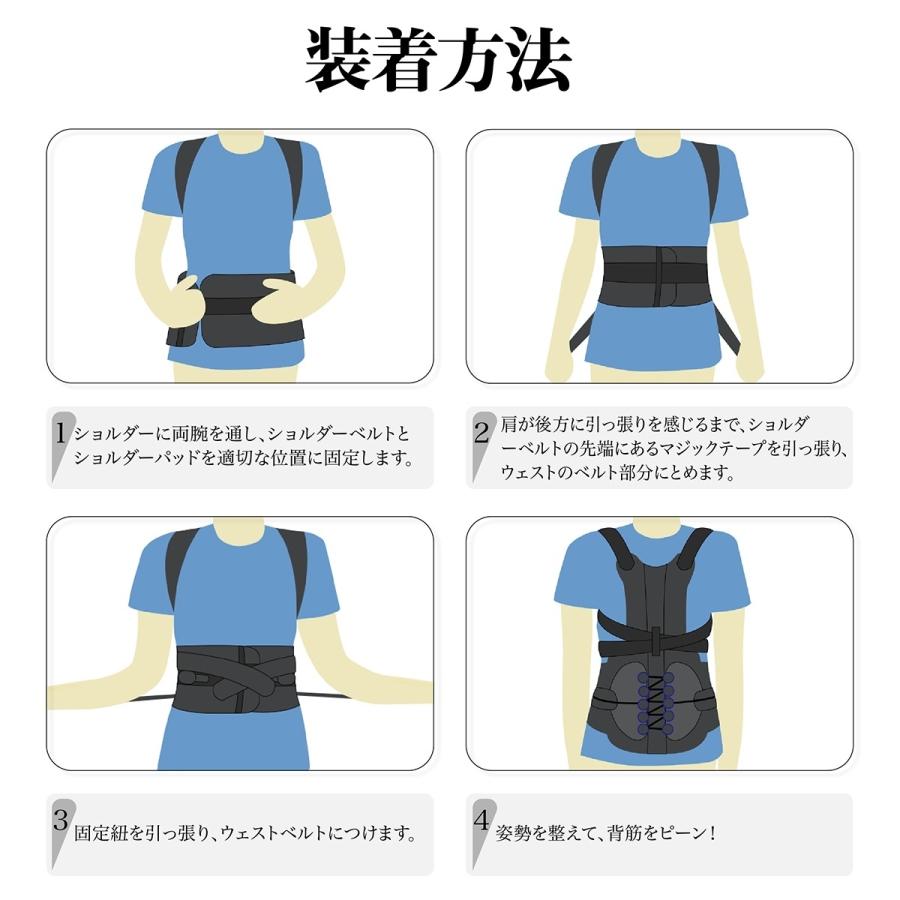 装着方法

1 ショルダーに両腕を通し、ショルダーベルトとショルダーパッドを適切な位置に固定します。

2 肩が後方に引っ張りを感じるまで、ショルダーベルトの先端にあるマジックテープを引っ張り、ウェストのベルト部分にとめます。

3 固定紐を引っ張り、ウェストベルトにつけます。

4 姿勢を整えて、背筋をピーン！