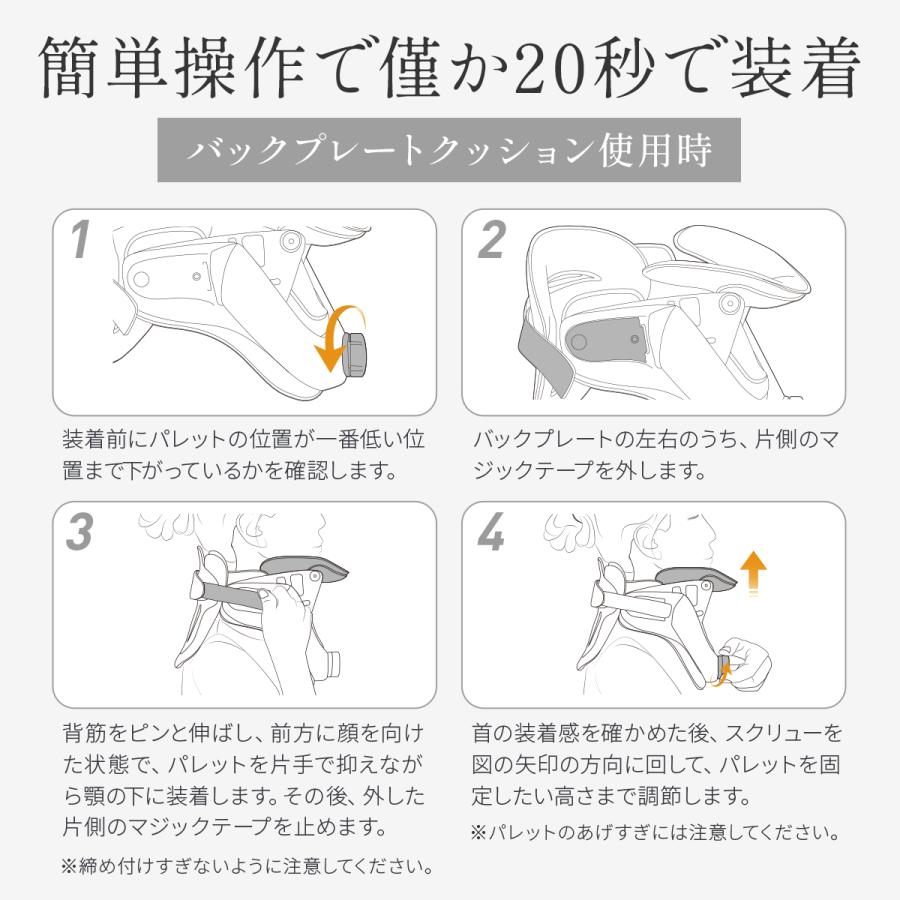 簡単操作で僅か20秒で装着

バックプレートクッション使用時

1

装着前にパレットの位置が一番低い位置まで下がっているかを確認します。

2

バックプレートの左右のうち、片側のマジックテープを外します。

3

背筋をピンと伸ばし、前方に顔を向けた状態で、パレットを片手で抑えながら顎の下に装着します。その後、外した片側のマジックテープを止めます。

※締め付けすぎないように注意してください。

4

首の装着感を確かめた後、スクリューを図の矢印の方向に回して、パレットを固定したい高さまで調節します。

※パレットのあげすぎには注意してください。