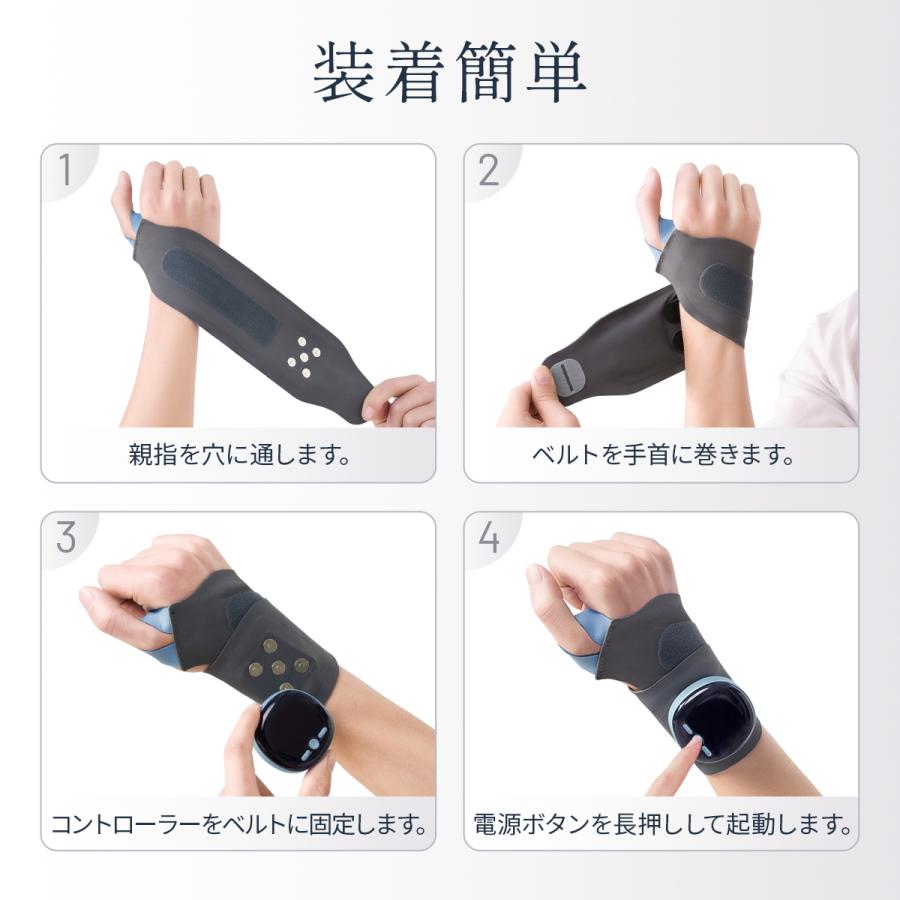 装着簡単

1
親指を穴に通します。

2
ベルトを手首に巻きます。

3
コントローラーをベルトに固定します。

4
電源ボタンを長押しして起動します。