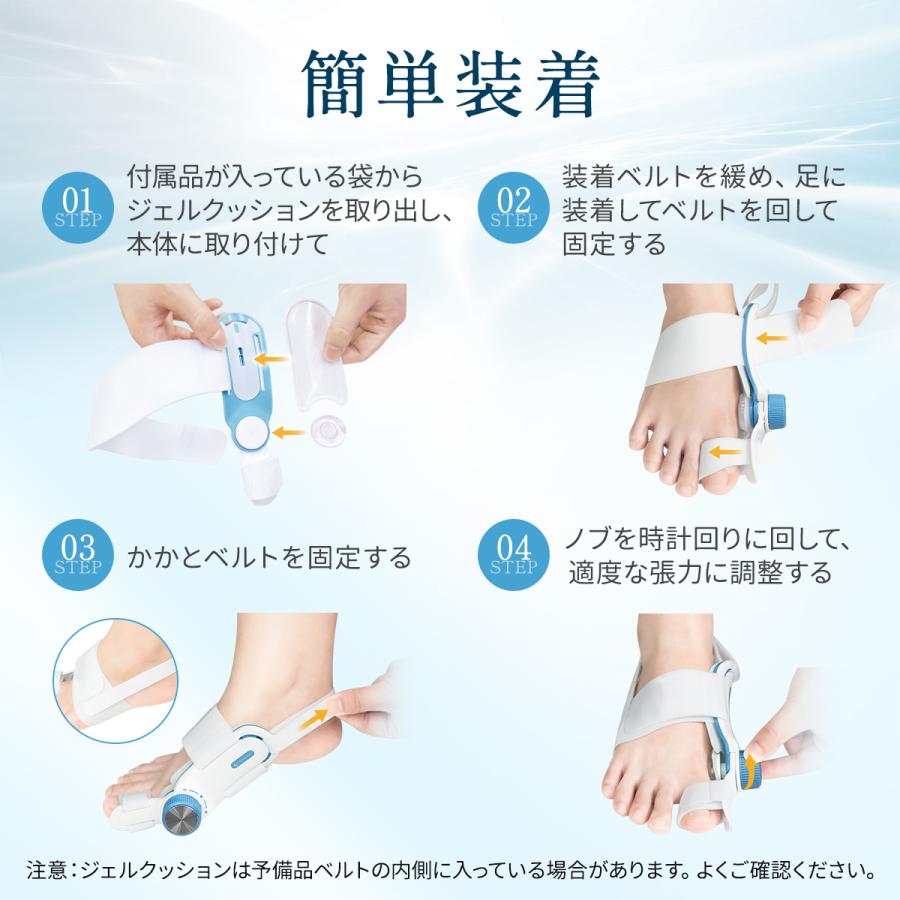 簡単装着

01 STEP 付属品が入っている袋からジェルクッションを取り出し、本体に取り付けて

02 STEP 装着ベルトを緩め、足に装着してベルトを回して固定する

03 STEP かかとベルトを固定する

04 STEP ノブを時計回りに回して、適度な張力に調整する

注意：ジェルクッションは予備品ベルトの内側に入っている場合があります。よくご確認ください。