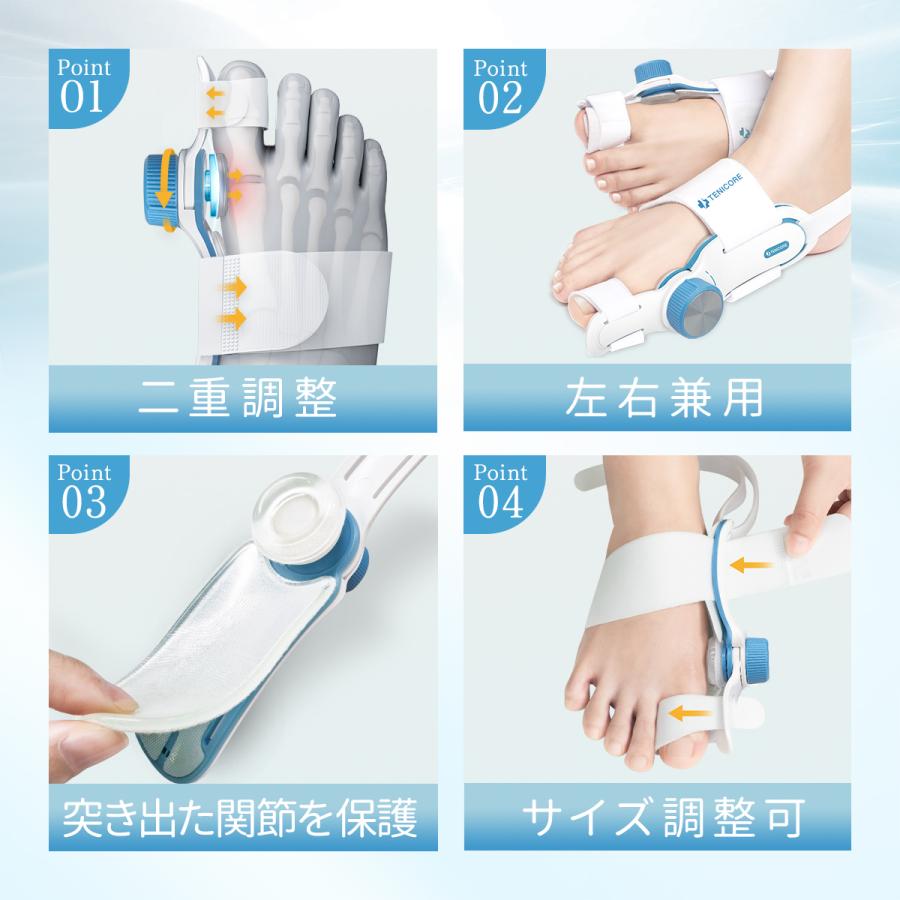 Point
01

二重調整

Point
02

TENICORE

左右兼用

Point
03

突き出た関節を保護

Point
04

サイズ調整可