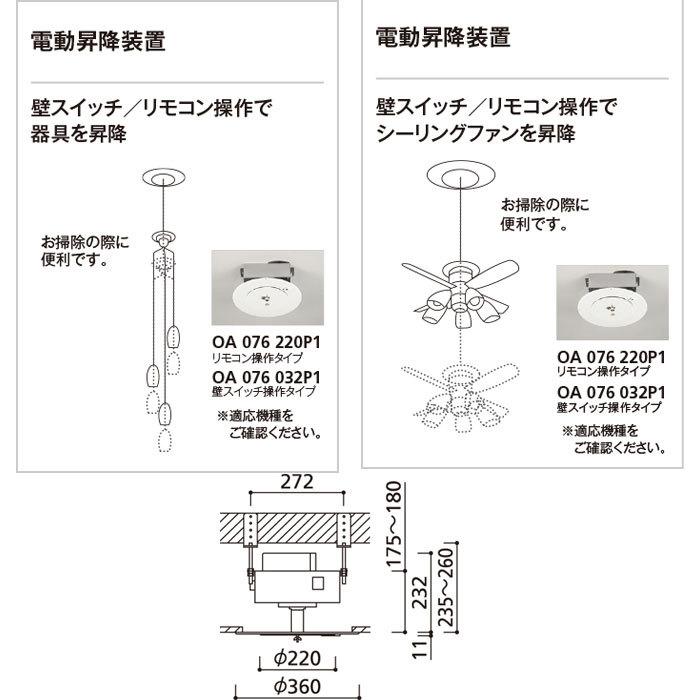 電動昇降装置

壁スイッチ／リモコン操作で器具を昇降

お掃除の際に便利です。

OA 076 220P1
リモコン操作タイプ
OA 076 032P1
壁スイッチ操作タイプ
※適応機種をご確認ください。

電動昇降装置

壁スイッチ／リモコン操作でシーリングファンを昇降

お掃除の際に便利です。

OA 076 220P1
リモコン操作タイプ
OA 076 032P1
壁スイッチ操作タイプ
※適応機種をご確認ください。

272
175～180
232
235～260
11
$\phi$220
$\phi$360