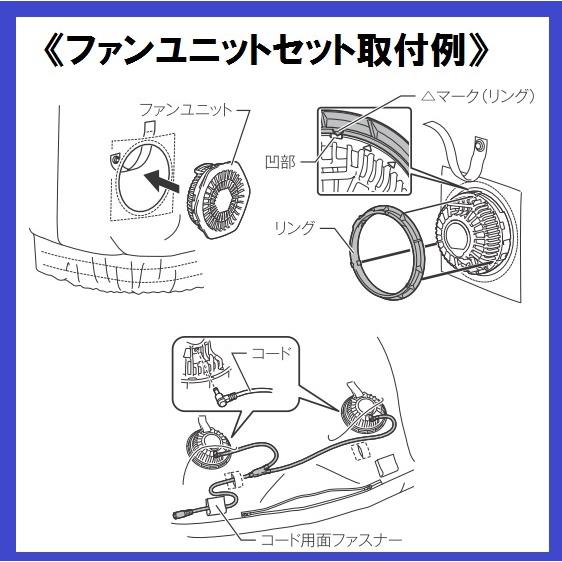 《ファンユニットセット取付例》

ファンユニット

△マーク(リング)

凹部

リング

コード

コード用面ファスナー