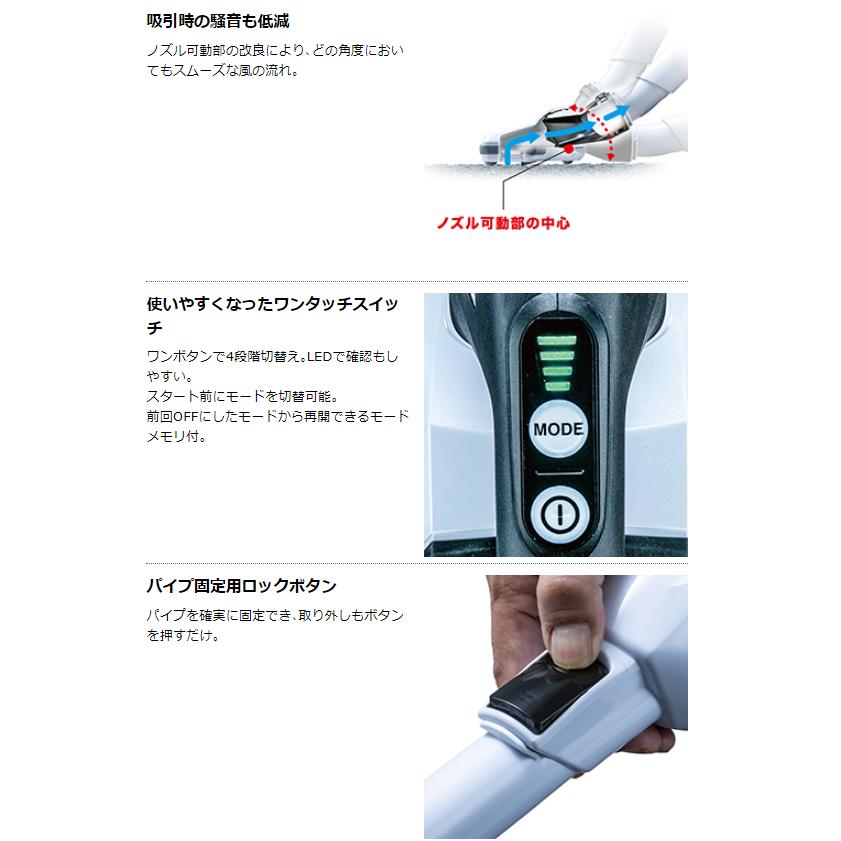 吸引時の騒音も低減

ノズル可動部の改良により、どの角度においてもスムーズな風の流れ。

ノズル可動部の中心

使いやすくなったワンタッチスイッチ

ワンボタンで4段階切替え。LEDで確認もしやすい。
スタート前にモードを切替可能。
前回OFFにしたモードから再開できるモードメモリ付。

MODE

パイプ固定用ロックボタン

パイプを確実に固定でき、取り外しもボタンを押すだけ。