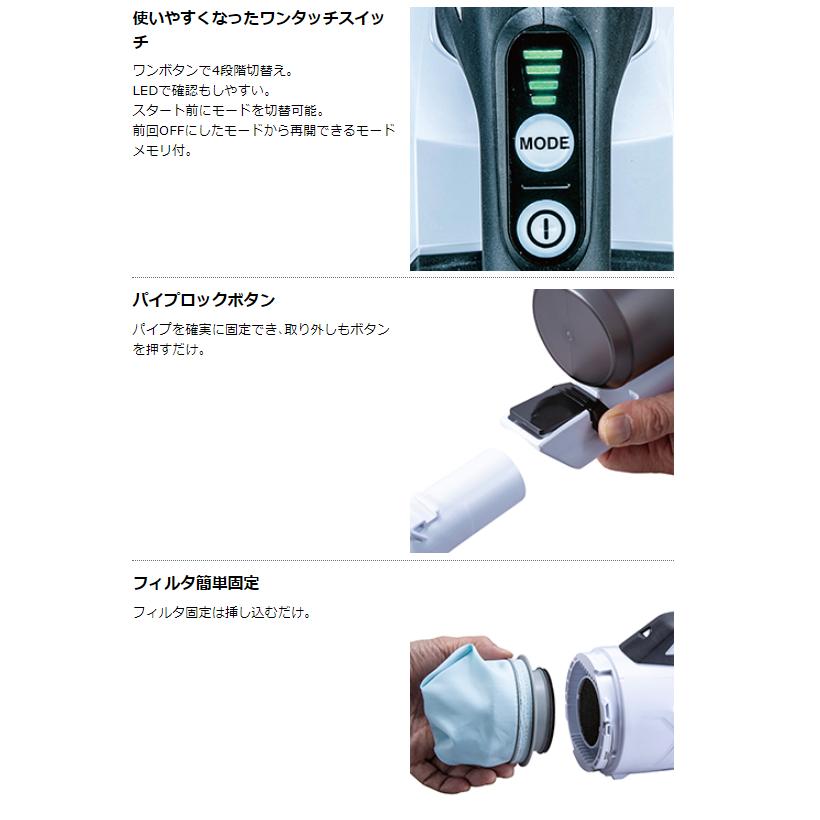 使いやすくなったワンタッチスイッチ

ワンボタンで4段階切替え。
LEDで確認もしやすい。
スタート前にモードを切替可能。
前回OFFにしたモードから再開できるモードメモリ付。

MODE

パイプロックボタン

パイプを確実に固定でき、取り外しもボタンを押すだけ。

フィルタ簡単固定

フィルタ固定は挿し込むだけ。