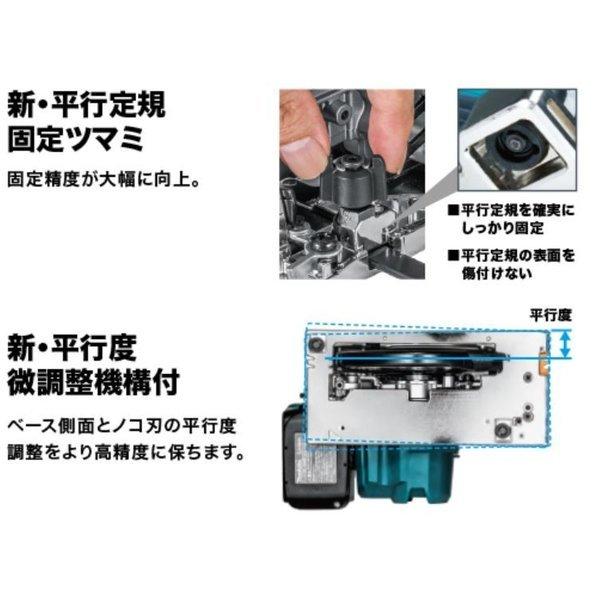 新・平行定規
固定ツマミ

固定精度が大幅に向上。

■平行定規を確実にしっかり固定

■平行定規の表面を傷付けない

新・平行度
微調整機構付

ベース側面とノコ刃の平行度調整をより高精度に保ちます。

平行度